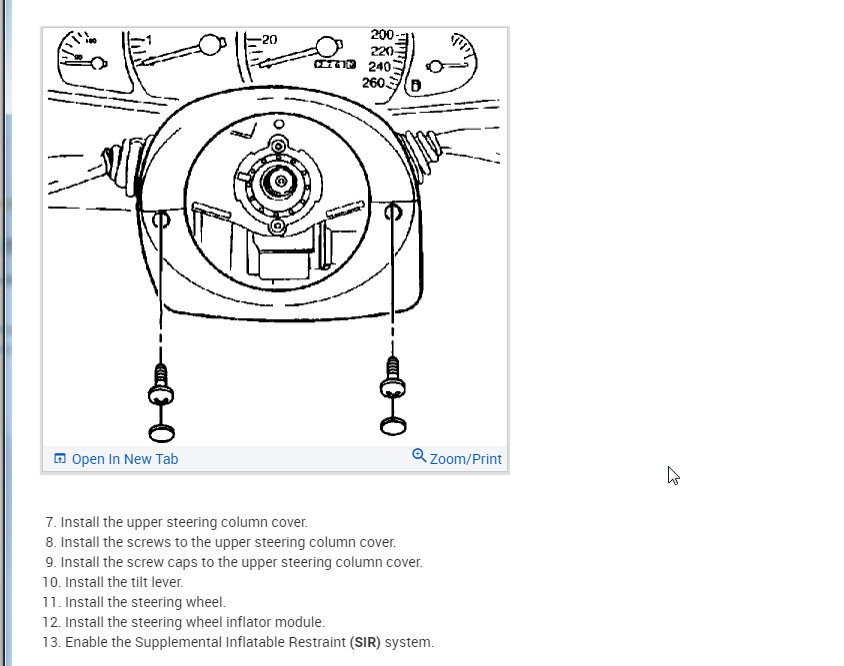 1
20
200
220
240
260

Open In New Tab
Zoom/Print

7. Install the upper steering column cover.
8. Install the screws to the upper steering column cover.
9. Install the screw caps to the upper steering column cover.
10. Install the tilt lever.
11. Install the steering wheel.
12. Install the steering wheel inflator module.
13. Enable the Supplemental Inflatable Restraint **(SIR)** system.