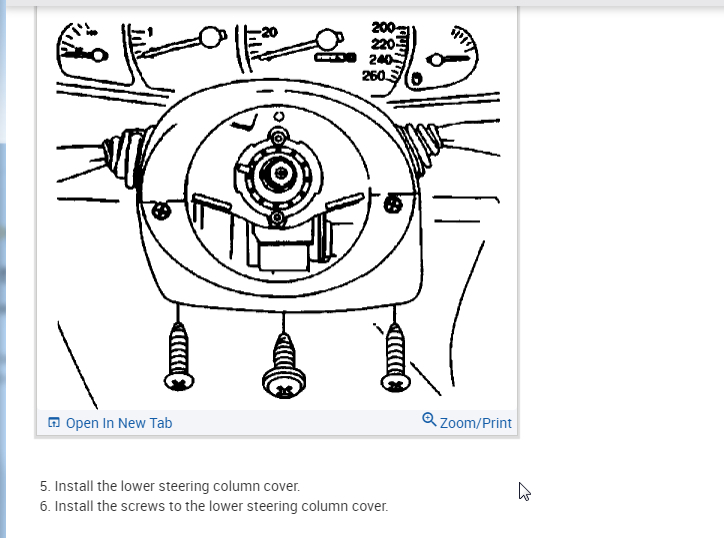 1
20
200
220
240
260

Open In New Tab
Zoom/Print

5. Install the lower steering column cover.
6. Install the screws to the lower steering column cover.