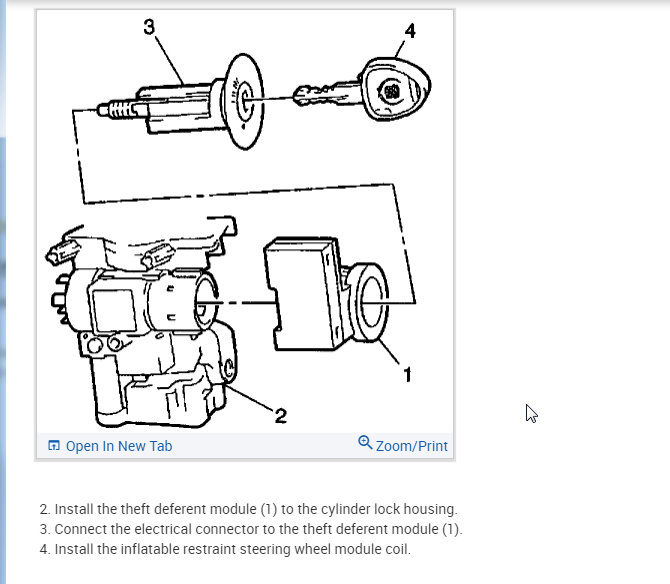 3
4
1
2
Open In New Tab
Zoom/Print

2. Install the theft deferent module (1) to the cylinder lock housing.
3. Connect the electrical connector to the theft deferent module (1).
4. Install the inflatable restraint steering wheel module coil.