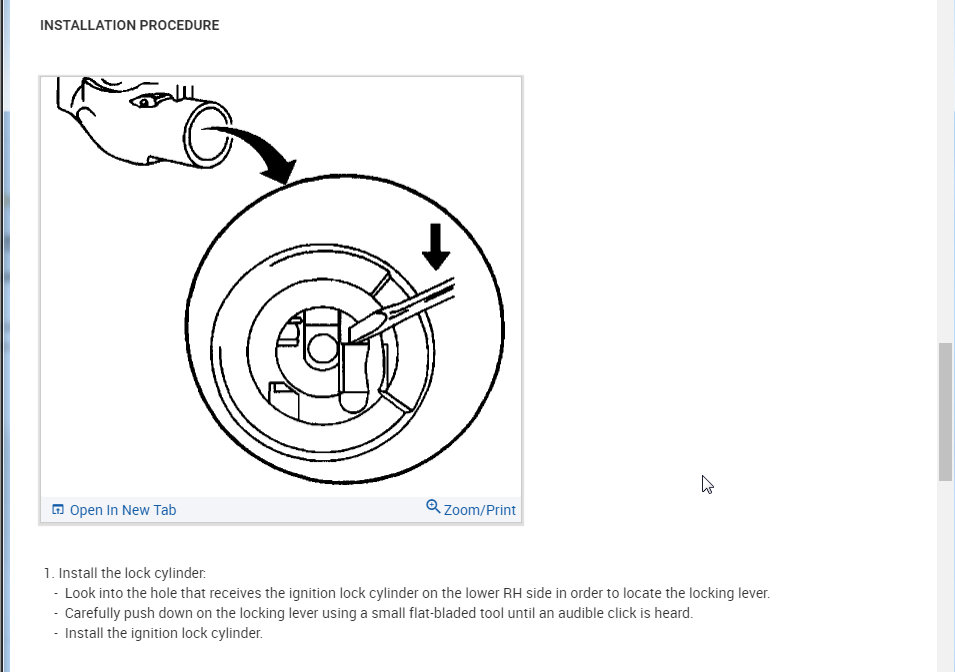 INSTALLATION PROCEDURE

Open In New Tab

Zoom/Print

1. Install the lock cylinder:
- Look into the hole that receives the ignition lock cylinder on the lower RH side in order to locate the locking lever.
- Carefully push down on the locking lever using a small flat-bladed tool until an audible click is heard.
- Install the ignition lock cylinder.