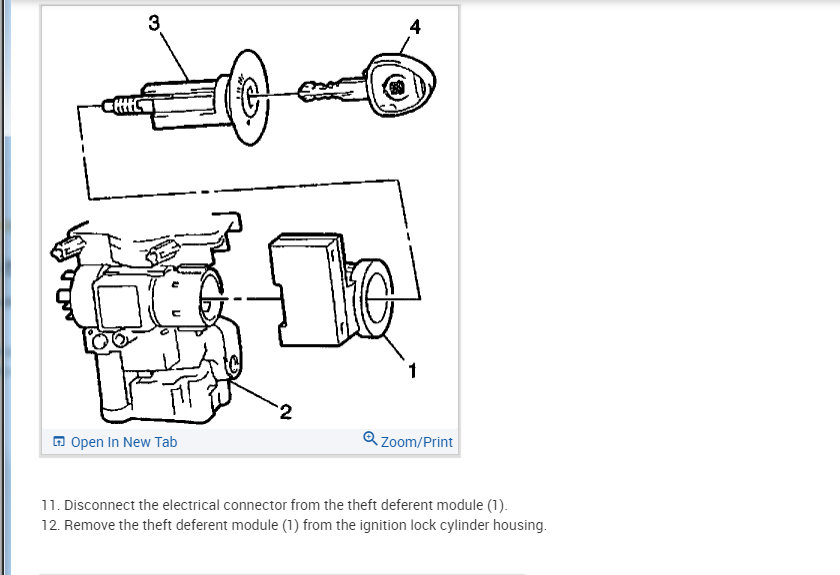 3
4
1
2
Open In New Tab
Zoom/Print

11. Disconnect the electrical connector from the theft deferent module (1).
12. Remove the theft deferent module (1) from the ignition lock cylinder housing.