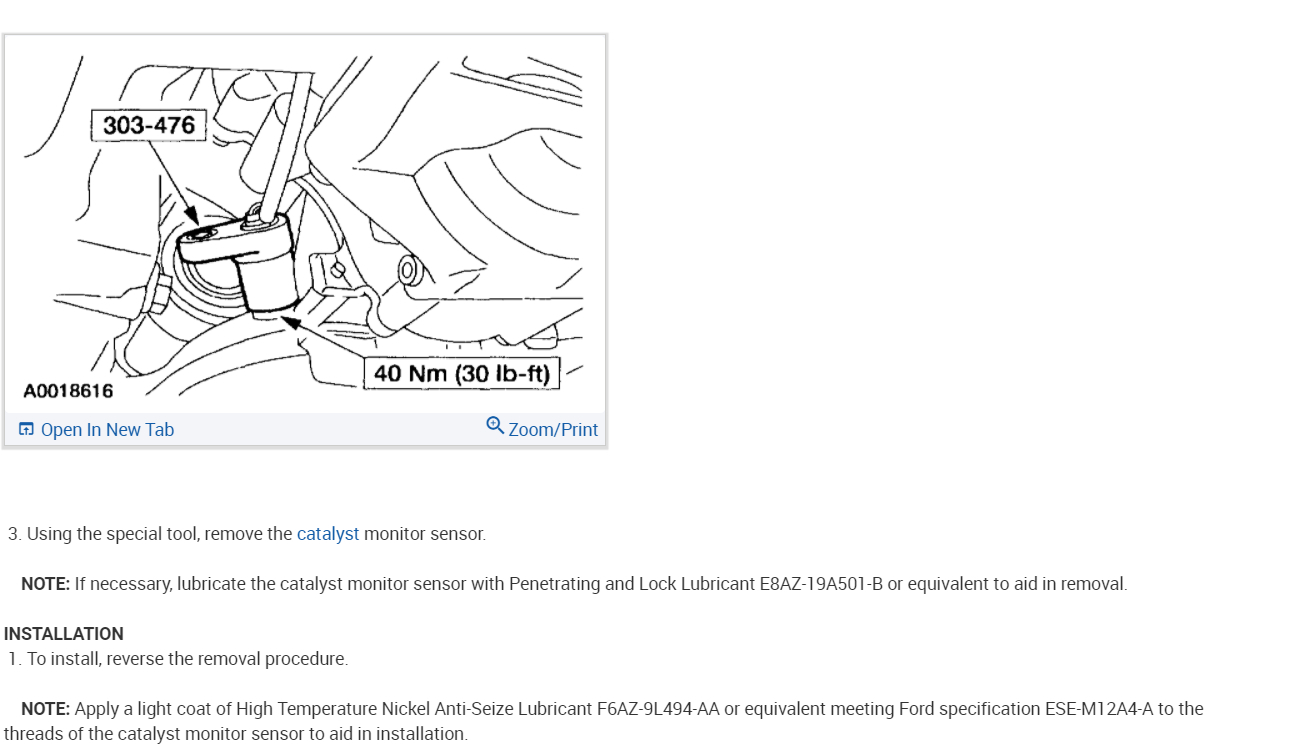 303-476

40 Nm (30 lb-ft)

A0018616

Open In New Tab

Zoom/Print

3. Using the special tool, remove the catalyst monitor sensor.

NOTE: If necessary, lubricate the catalyst monitor sensor with Penetrating and Lock Lubricant E8AZ-19A501-B or equivalent to aid in removal.

INSTALLATION
1. To install, reverse the removal procedure.

NOTE: Apply a light coat of High Temperature Nickel Anti-Seize Lubricant F6AZ-9L494-AA or equivalent meeting Ford specification ESE-M12A4-A to the threads of the catalyst monitor sensor to aid in installation.