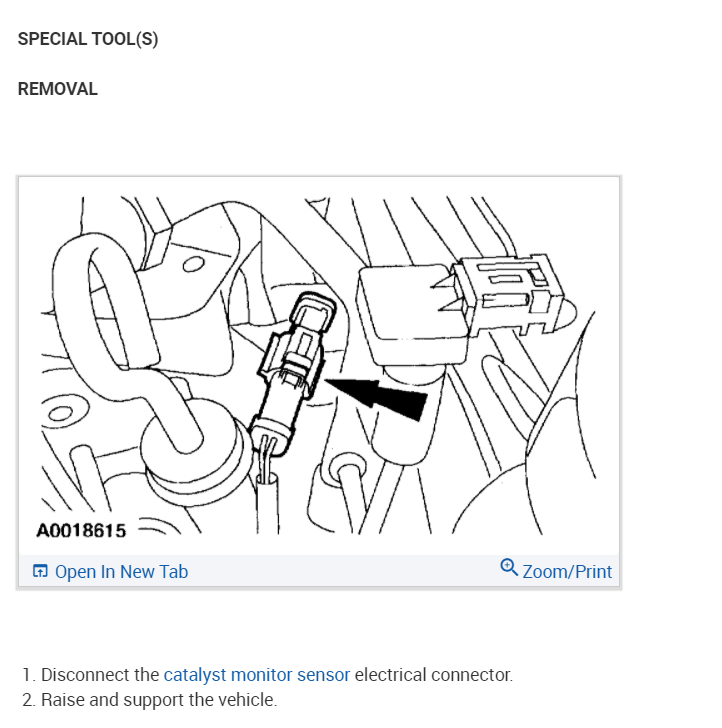 SPECIAL TOOL(S)

REMOVAL

A0018615

Open In New Tab

Zoom/Print

1. Disconnect the catalyst monitor sensor electrical connector.
2. Raise and support the vehicle.