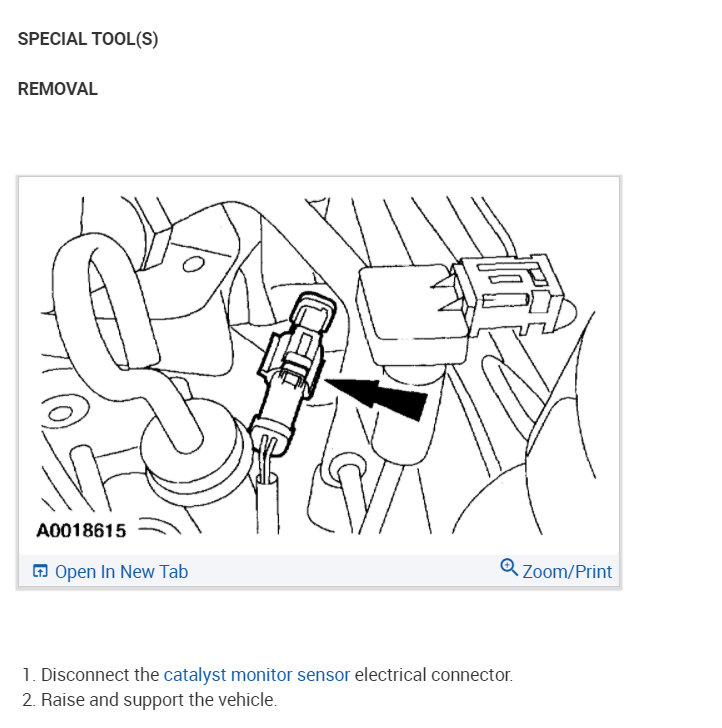 SPECIAL TOOL(S)

REMOVAL

A0018615

Open In New Tab

Zoom/Print

1. Disconnect the catalyst monitor sensor electrical connector.
2. Raise and support the vehicle.