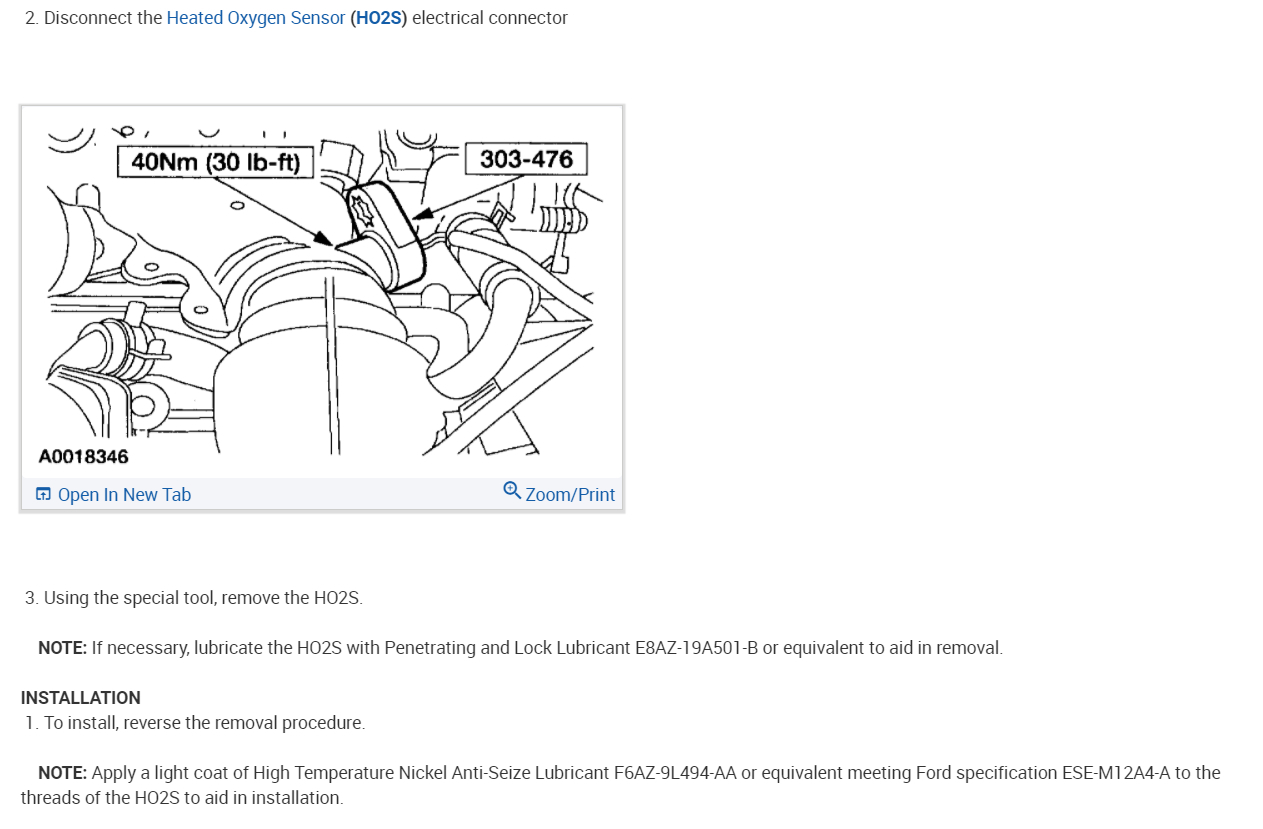 2. Disconnect the Heated Oxygen Sensor (HO2S) electrical connector

40Nm (30 lb-ft)

303-476

A0018346

Open In New Tab

Zoom/Print

3. Using the special tool, remove the HO2S.

NOTE: If necessary, lubricate the HO2S with Penetrating and Lock Lubricant E8AZ-19A501-B or equivalent to aid in removal.

INSTALLATION

1. To install, reverse the removal procedure.

NOTE: Apply a light coat of High Temperature Nickel Anti-Seize Lubricant F6AZ-9L494-AA or equivalent meeting Ford specification ESE-M12A4-A to the threads of the HO2S to aid in installation.