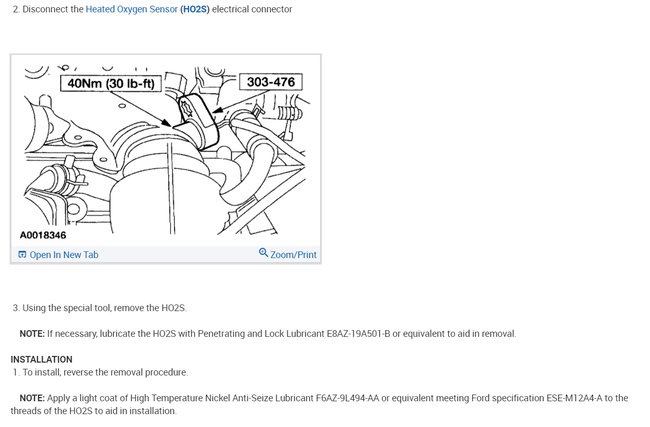 2. Disconnect the Heated Oxygen Sensor (HO2S) electrical connector

40Nm (30 lb-ft)

303-476

A0018346

Open In New Tab

Zoom/Print

3. Using the special tool, remove the HO2S.

NOTE: If necessary, lubricate the HO2S with Penetrating and Lock Lubricant E8AZ-19A501-B or equivalent to aid in removal.

INSTALLATION
1. To install, reverse the removal procedure.

NOTE: Apply a light coat of High Temperature Nickel Anti-Seize Lubricant F6AZ-9L494-AA or equivalent meeting Ford specification ESE-M12A4-A to the threads of the HO2S to aid in installation.