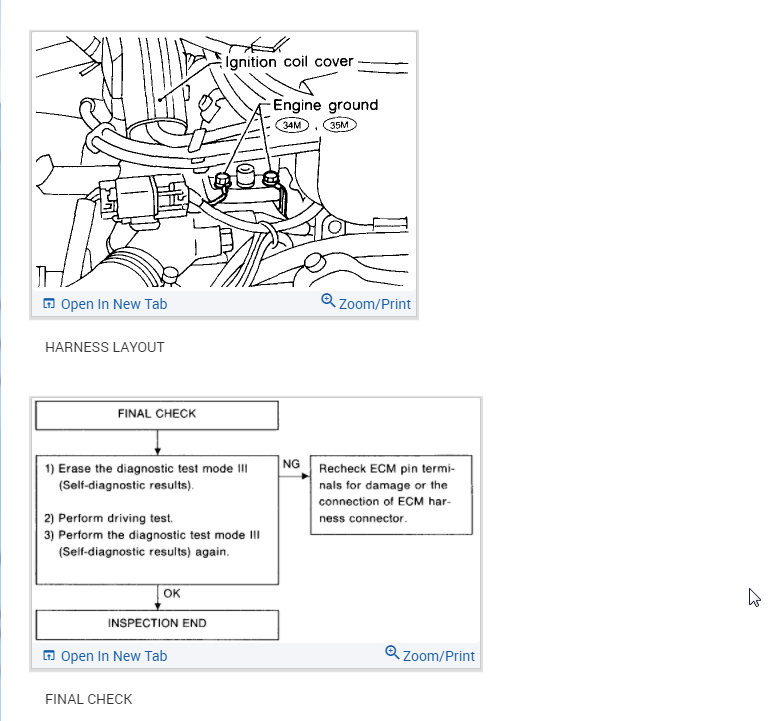 Ignition coil cover
Engine ground
34M , 35M

Open In New Tab
Zoom/Print

HARNESS LAYOUT

FINAL CHECK

1) Erase the diagnostic test mode III (Self-diagnostic results).

2) Perform driving test.
3) Perform the diagnostic test mode III (Self-diagnostic results) again.

NG

Recheck ECM pin terminals for damage or the connection of ECM harness connector.

OK

INSPECTION END

Open In New Tab
Zoom/Print

FINAL CHECK