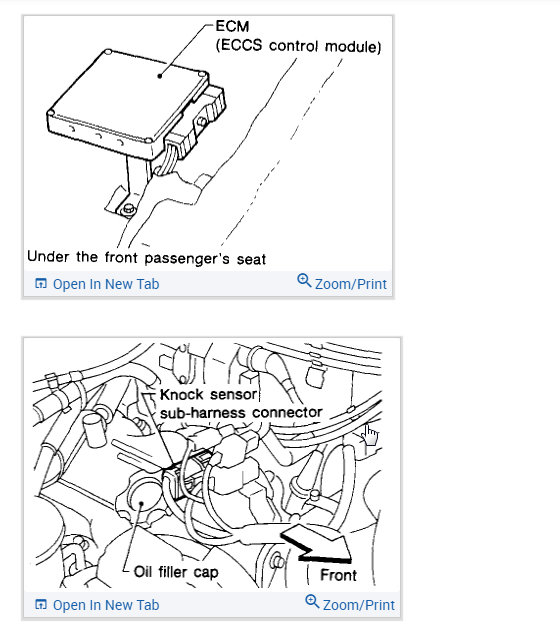 ECM
(ECCS control module)

Under the front passenger's seat

Open In New Tab

Zoom/Print

Knock sensor
sub-harness connector

Oil filler cap

Front

Open In New Tab

Zoom/Print