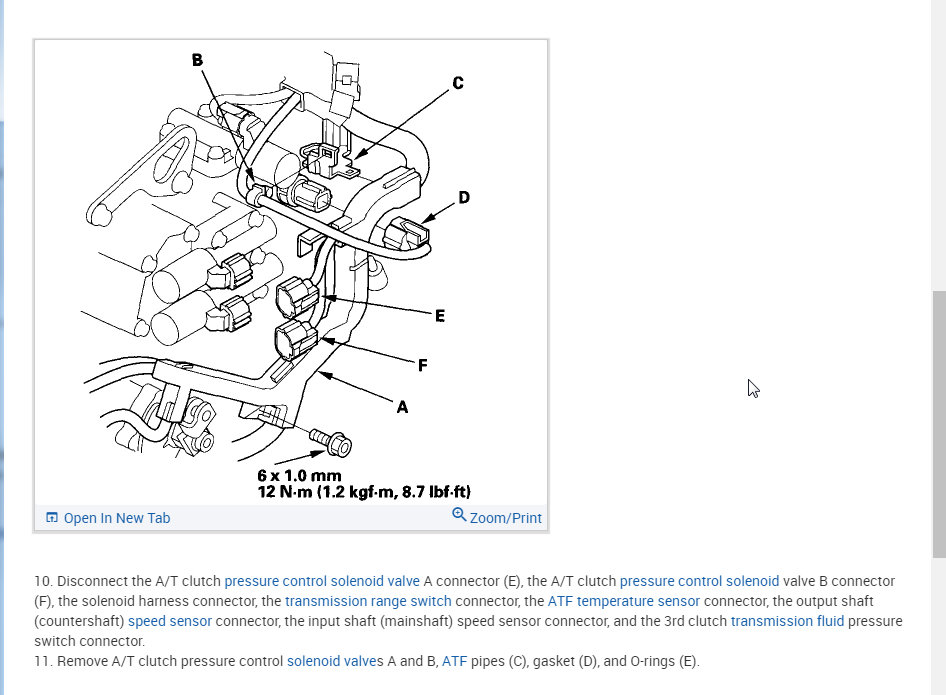 B
C
D
E
F
A
6 x 1.0 mm
12 N·m (1.2 kgf·m, 8.7 lbf·ft)

Open In New Tab
Zoom/Print

10. Disconnect the A/T clutch pressure control solenoid valve A connector (E), the A/T clutch pressure control solenoid valve B connector (F), the solenoid harness connector, the transmission range switch connector, the ATF temperature sensor connector, the output shaft (countershaft) speed sensor connector, the input shaft (mainshaft) speed sensor connector, and the 3rd clutch transmission fluid pressure switch connector.
11. Remove A/T clutch pressure control solenoid valves A and B, ATF pipes (C), gasket (D), and O-rings (E).