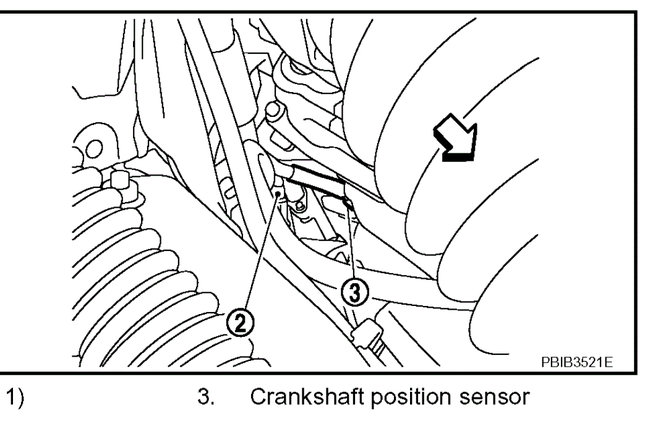 2
3
PBIB3521E

1)

3. Crankshaft position sensor