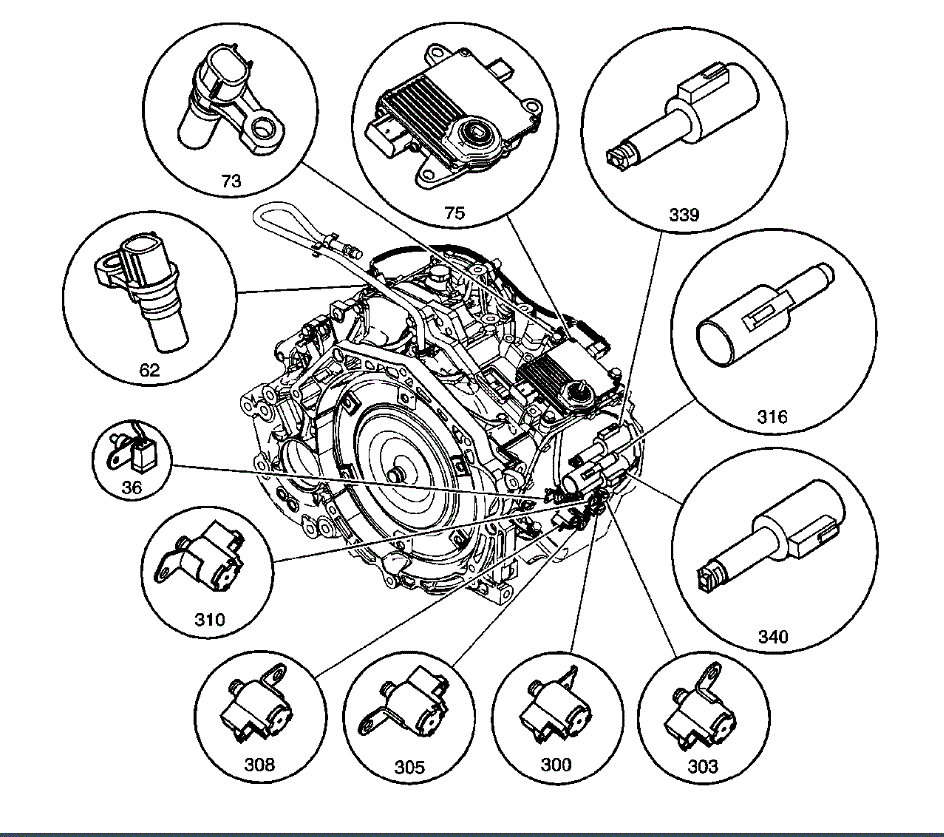 73

75

339

62

316

36

310

340

308

305

300

303