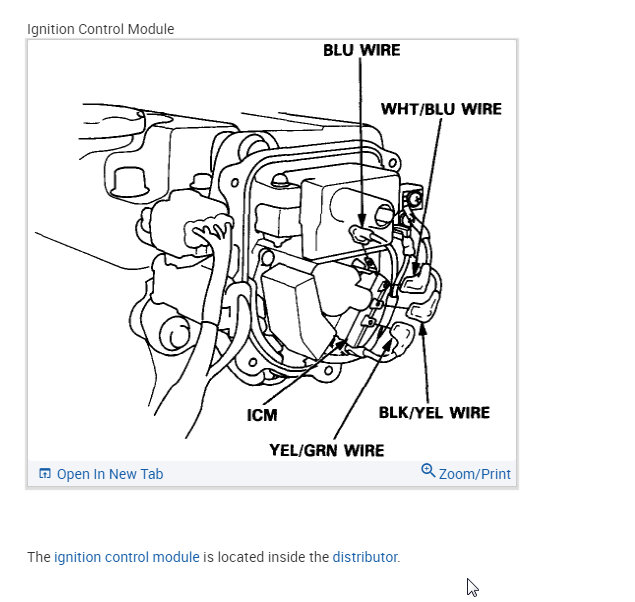 Ignition Control Module

BLU WIRE

WHT/BLU WIRE

ICM

BLK/YEL WIRE

YEL/GRN WIRE

Open In New Tab

Zoom/Print

The ignition control module is located inside the distributor.