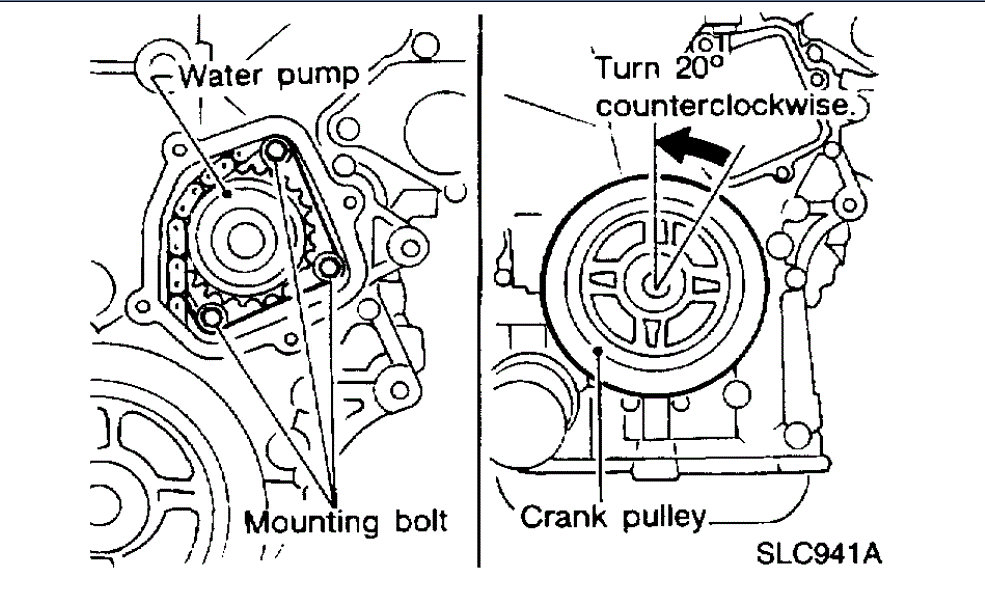 Water pump

Mounting bolt

Turn 20° counterclockwise.

Crank pulley

SLC941A