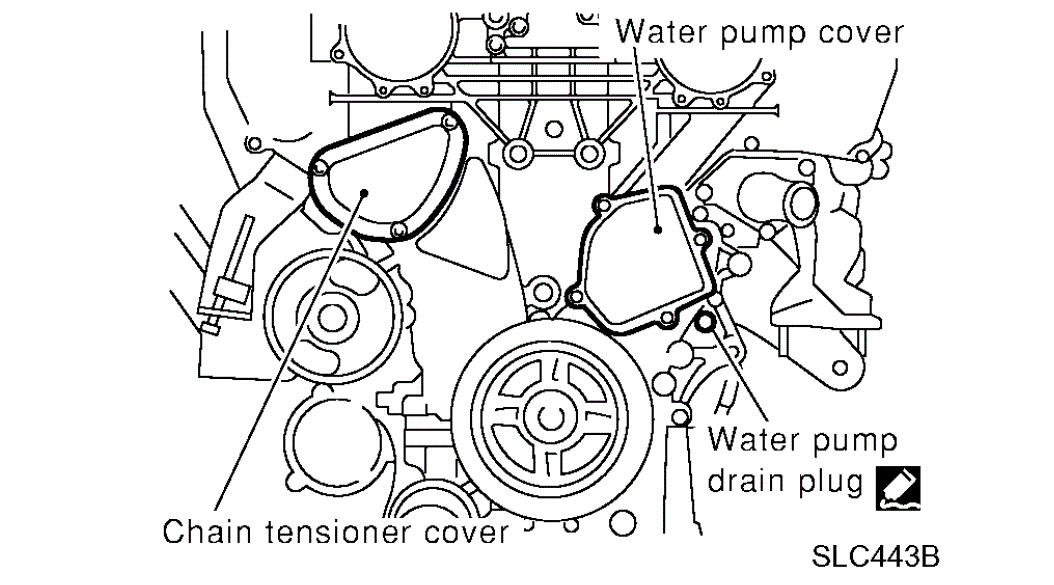 Water pump cover

Water pump drain plug

Chain tensioner cover

SLC443B