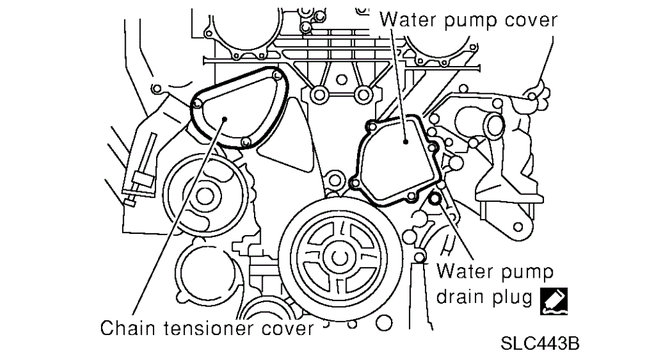 Water pump cover

Water pump drain plug

Chain tensioner cover

SLC443B