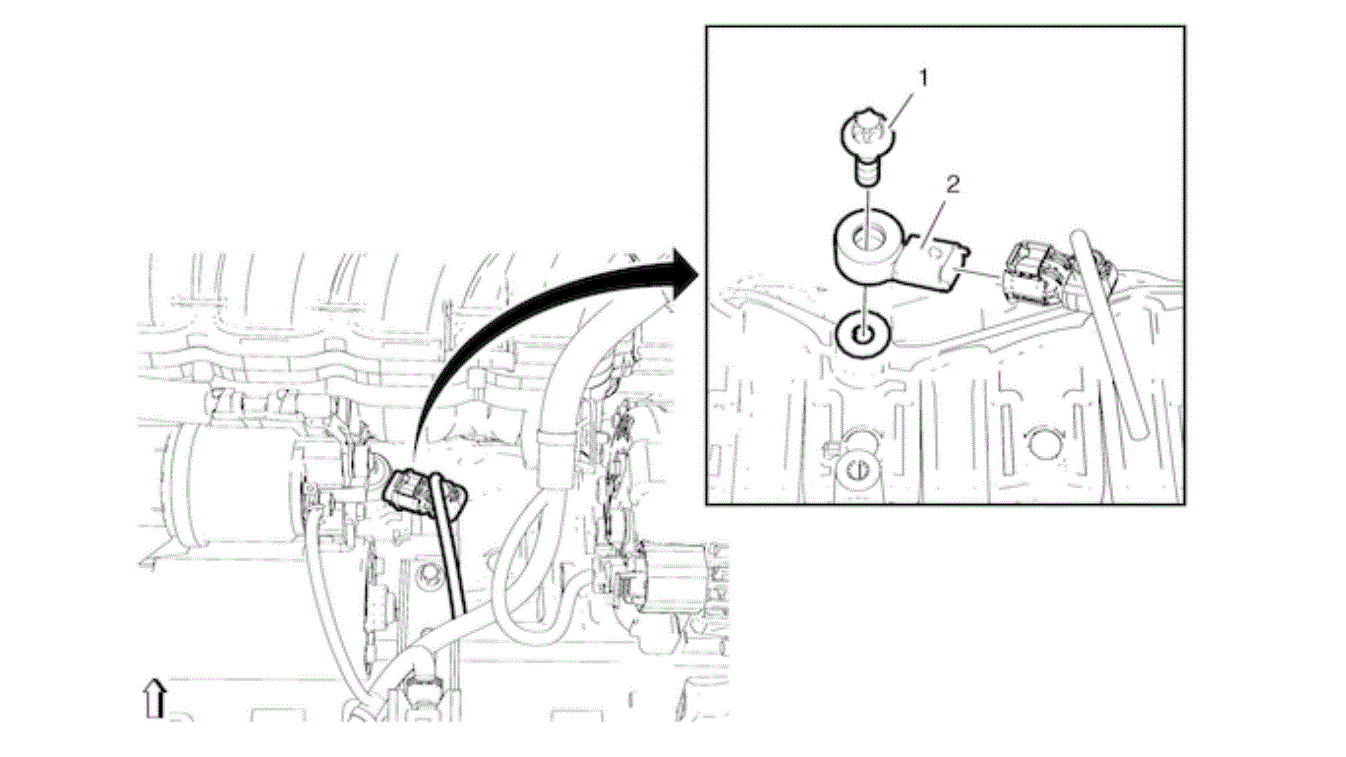 1
2