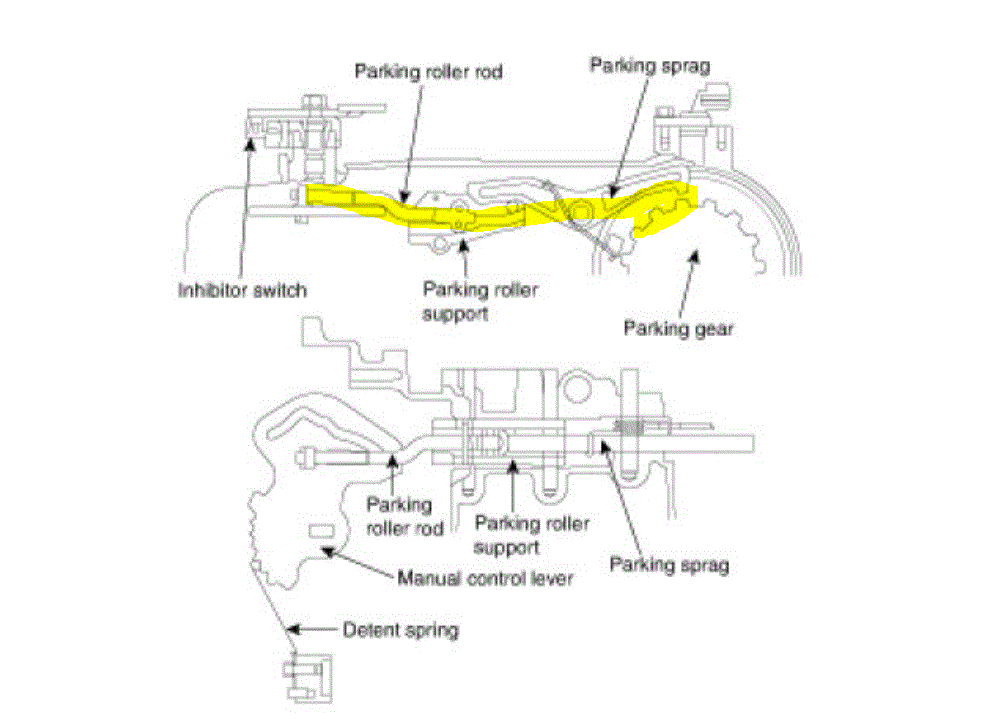 Parking roller rod
Parking sprag
Inhibitor switch
Parking roller support
Parking gear
Parking roller rod
Parking roller support
Parking sprag
Manual control lever
Detent spring