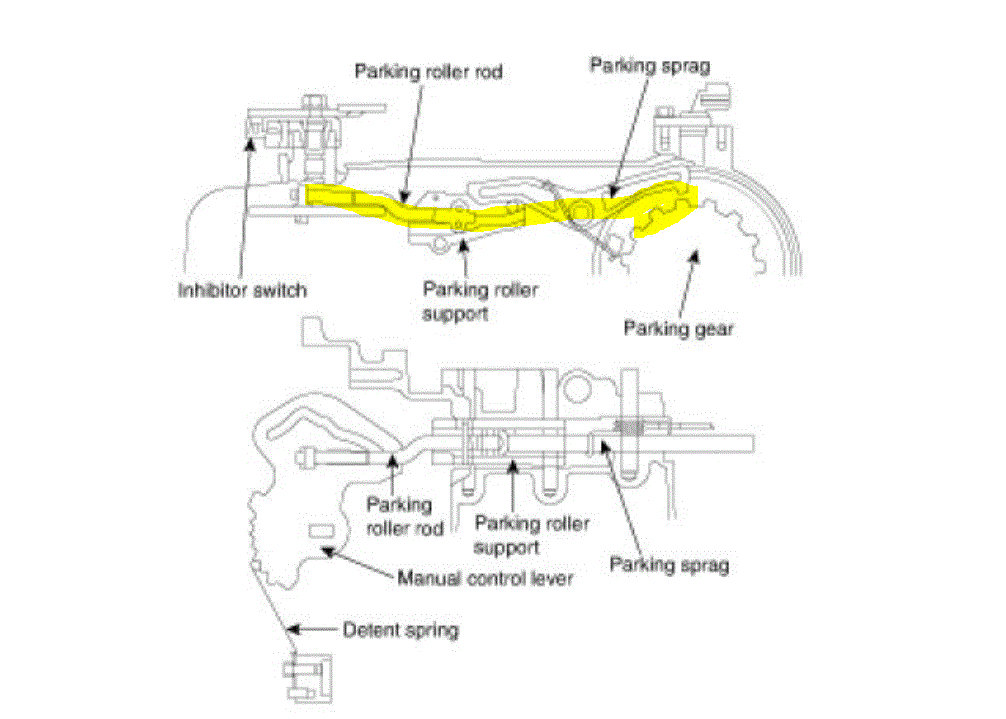 Parking roller rod
Parking sprag
Inhibitor switch
Parking roller support
Parking gear
Parking roller rod
Parking roller support
Parking sprag
Manual control lever
Detent spring