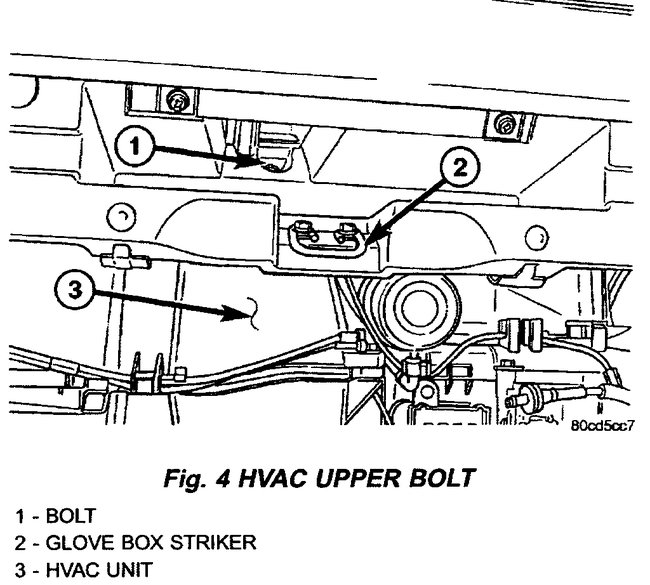 1

2

3

80cd5cc7

Fig. 4 HVAC UPPER BOLT

1 - BOLT
2 - GLOVE BOX STRIKER
3 - HVAC UNIT