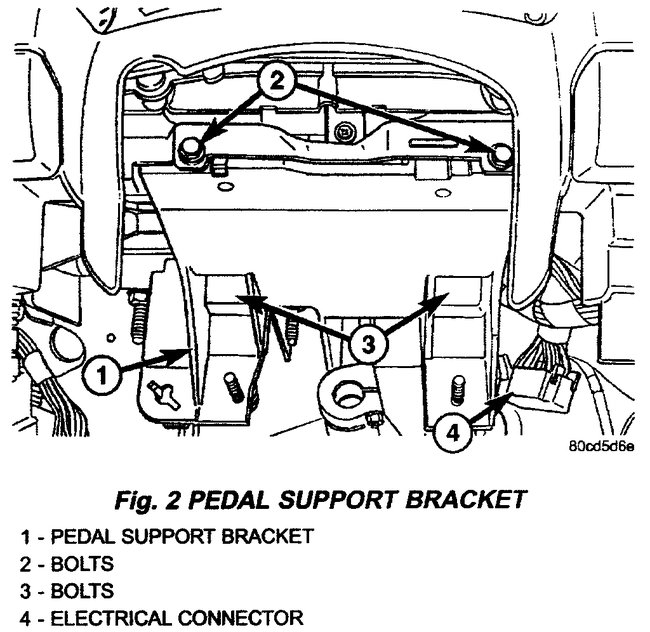 2

3

1

4

80cd5d6e

Fig. 2 PEDAL SUPPORT BRACKET

1 - PEDAL SUPPORT BRACKET
2 - BOLTS
3 - BOLTS
4 - ELECTRICAL CONNECTOR