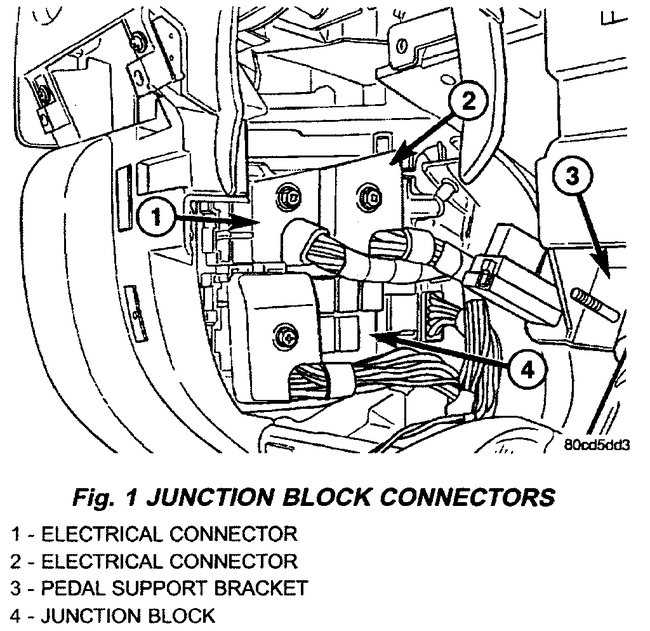 2

3

1

4

80cd5dd3

Fig. 1 JUNCTION BLOCK CONNECTORS

1 - ELECTRICAL CONNECTOR
2 - ELECTRICAL CONNECTOR
3 - PEDAL SUPPORT BRACKET
4 - JUNCTION BLOCK