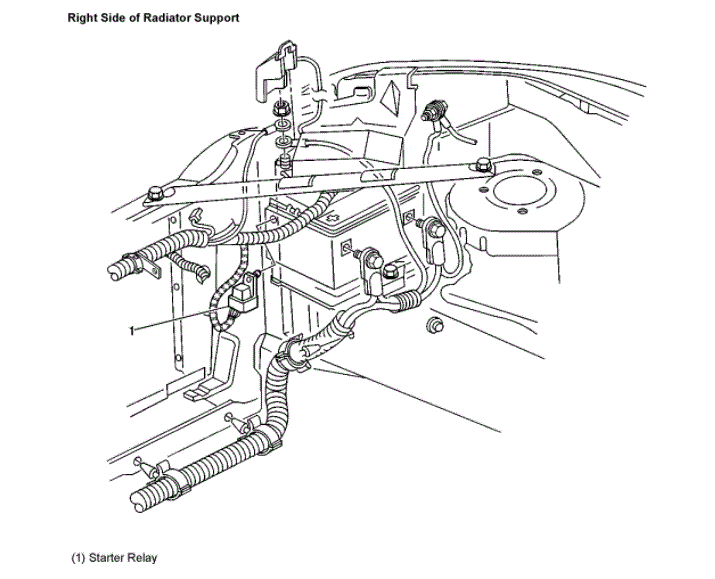 Right Side of Radiator Support

1

(1) Starter Relay