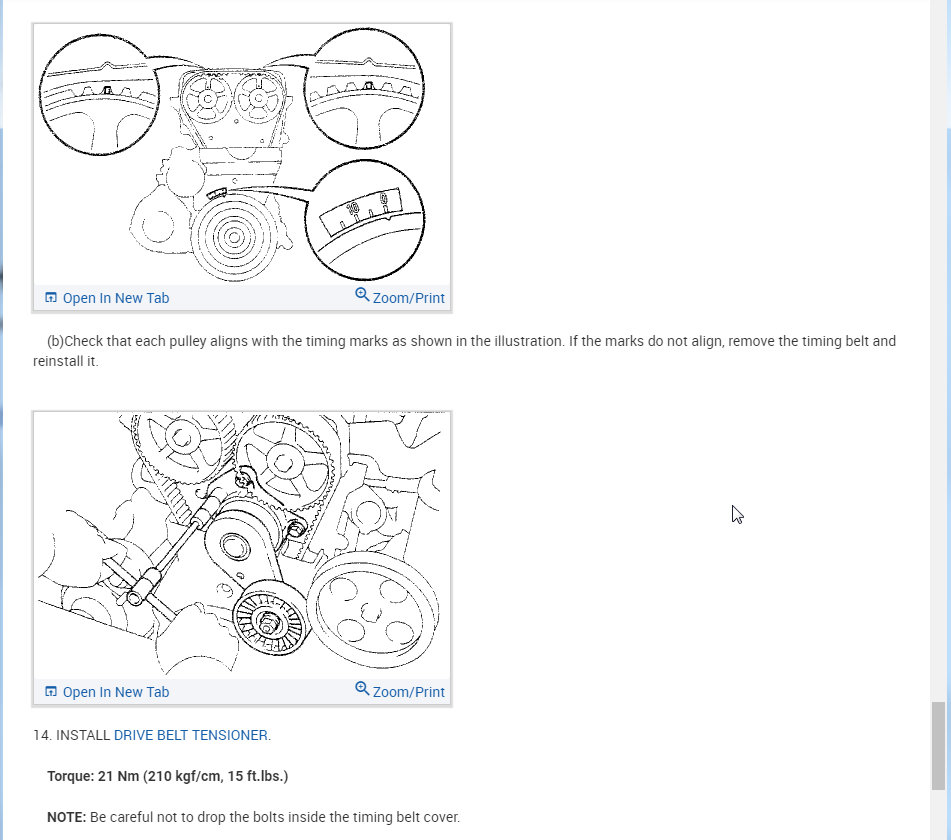 10 0

Open In New Tab

Zoom/Print

(b)Check that each pulley aligns with the timing marks as shown in the illustration. If the marks do not align, remove the timing belt and reinstall it.

Open In New Tab

Zoom/Print

14. INSTALL DRIVE BELT TENSIONER.

Torque: 21 Nm (210 kgf/cm, 15 ft.lbs.)

NOTE: Be careful not to drop the bolts inside the timing belt cover.