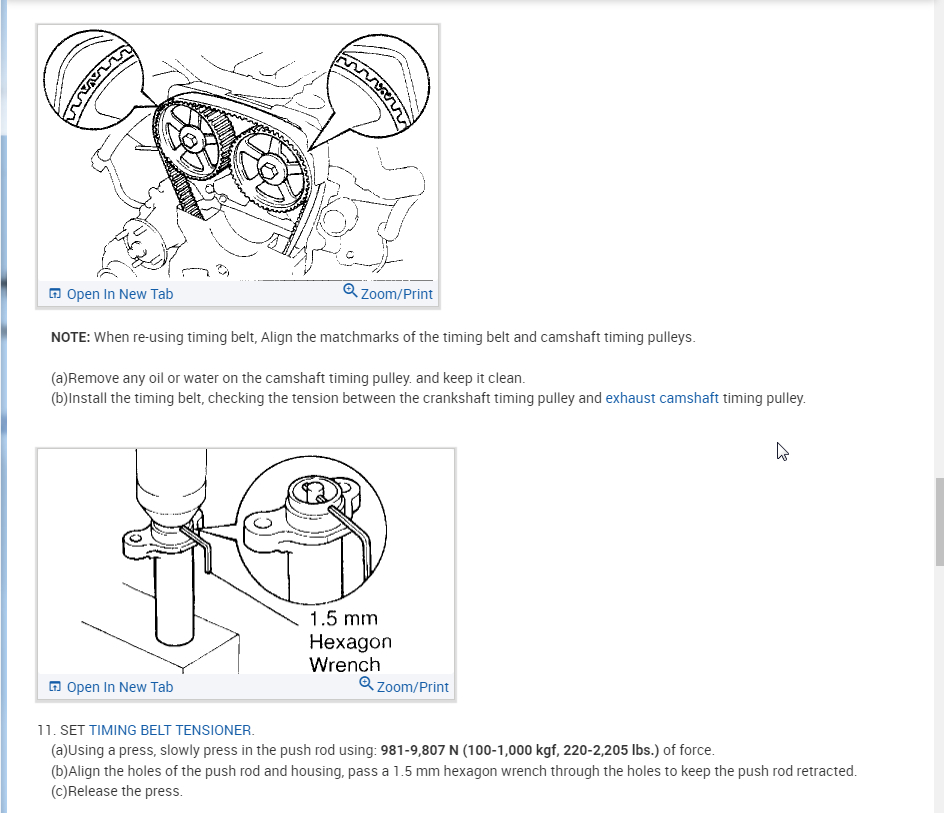 Open In New Tab
Zoom/Print

NOTE: When re-using timing belt, Align the matchmarks of the timing belt and camshaft timing pulleys.

(a)Remove any oil or water on the camshaft timing pulley. and keep it clean.
(b)Install the timing belt, checking the tension between the crankshaft timing pulley and exhaust camshaft timing pulley.

1.5 mm Hexagon Wrench

Open In New Tab
Zoom/Print

11. SET TIMING BELT TENSIONER.
(a)Using a press, slowly press in the push rod using: 981-9,807 N (100-1,000 kgf, 220-2,205 lbs.) of force.
(b)Align the holes of the push rod and housing, pass a 1.5 mm hexagon wrench through the holes to keep the push rod retracted.
(c)Release the press.