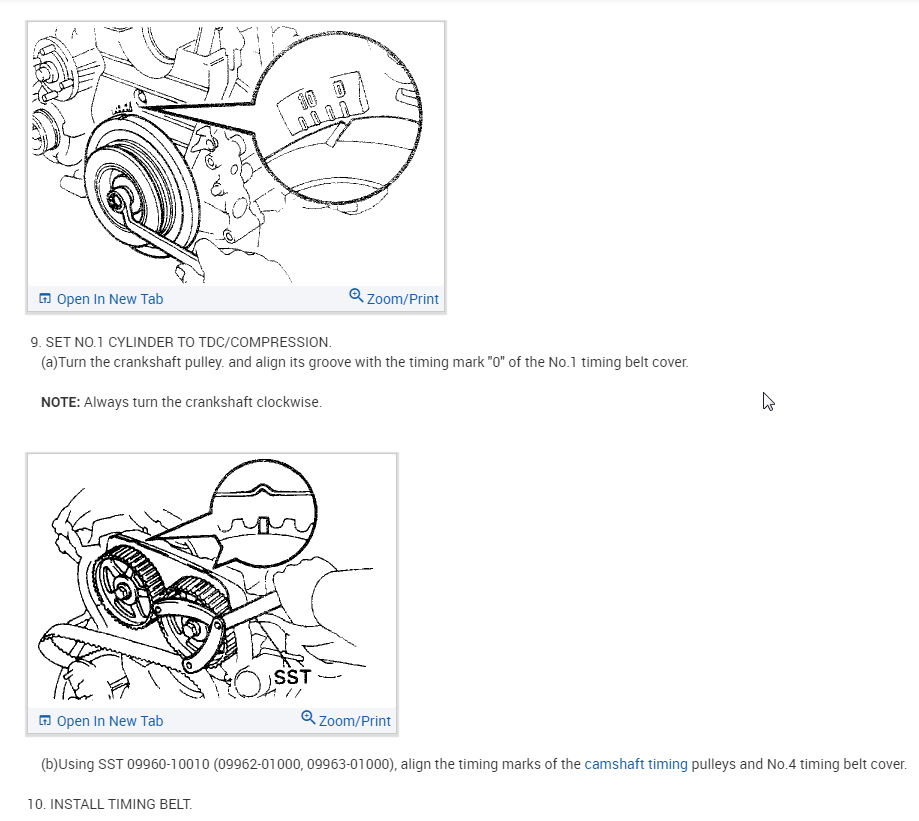 10 0

Open In New Tab
Zoom/Print

9. SET NO.1 CYLINDER TO TDC/COMPRESSION.
(a)Turn the crankshaft pulley. and align its groove with the timing mark "0" of the No.1 timing belt cover.

NOTE: Always turn the crankshaft clockwise.

SST

Open In New Tab
Zoom/Print

(b)Using SST 09960-10010 (09962-01000, 09963-01000), align the timing marks of the camshaft timing pulleys and No.4 timing belt cover.

10. INSTALL TIMING BELT.