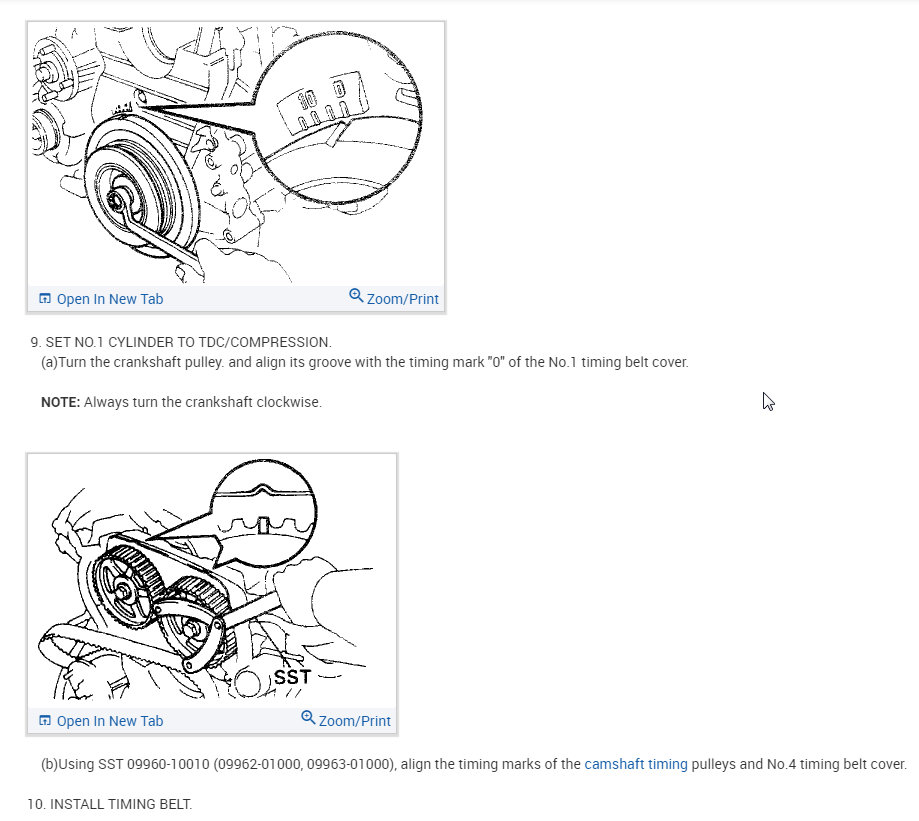 10 0

Open In New Tab
Zoom/Print

9. SET NO.1 CYLINDER TO TDC/COMPRESSION.
(a)Turn the crankshaft pulley. and align its groove with the timing mark "0" of the No.1 timing belt cover.

NOTE: Always turn the crankshaft clockwise.

SST

Open In New Tab
Zoom/Print

(b)Using SST 09960-10010 (09962-01000, 09963-01000), align the timing marks of the camshaft timing pulleys and No.4 timing belt cover.

10. INSTALL TIMING BELT.