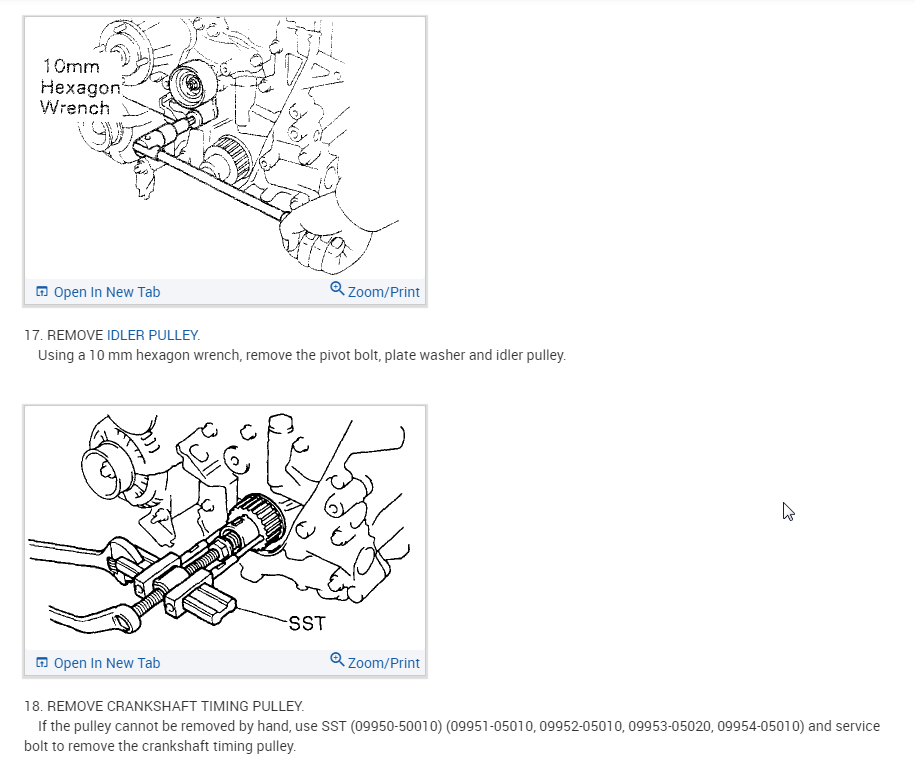 10mm
Hexagon
Wrench

Open In New Tab
Zoom/Print

17. REMOVE IDLER PULLEY.
Using a 10 mm hexagon wrench, remove the pivot bolt, plate washer and idler pulley.

SST

Open In New Tab
Zoom/Print

18. REMOVE CRANKSHAFT TIMING PULLEY.
If the pulley cannot be removed by hand, use SST (09950-50010) (09951-05010, 09952-05010, 09953-05020, 09954-05010) and service bolt to remove the crankshaft timing pulley.