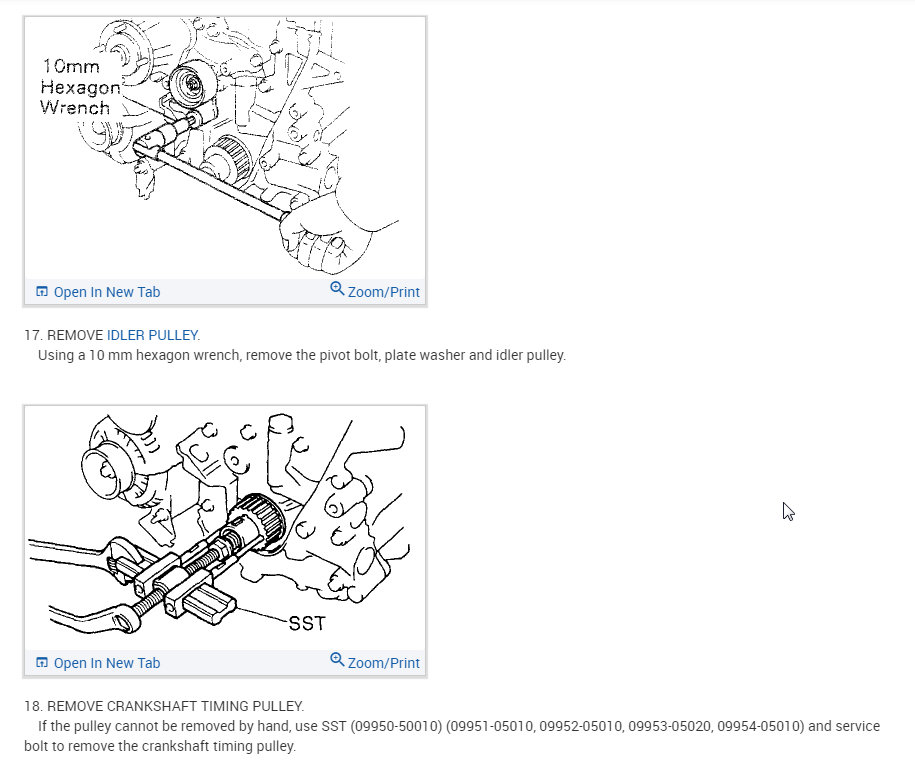 10mm Hexagon Wrench

Open In New Tab

Zoom/Print

17. REMOVE IDLER PULLEY.
Using a 10 mm hexagon wrench, remove the pivot bolt, plate washer and idler pulley.

SST

Open In New Tab

Zoom/Print

18. REMOVE CRANKSHAFT TIMING PULLEY.
If the pulley cannot be removed by hand, use SST (09950-50010) (09951-05010, 09952-05010, 09953-05020, 09954-05010) and service bolt to remove the crankshaft timing pulley.