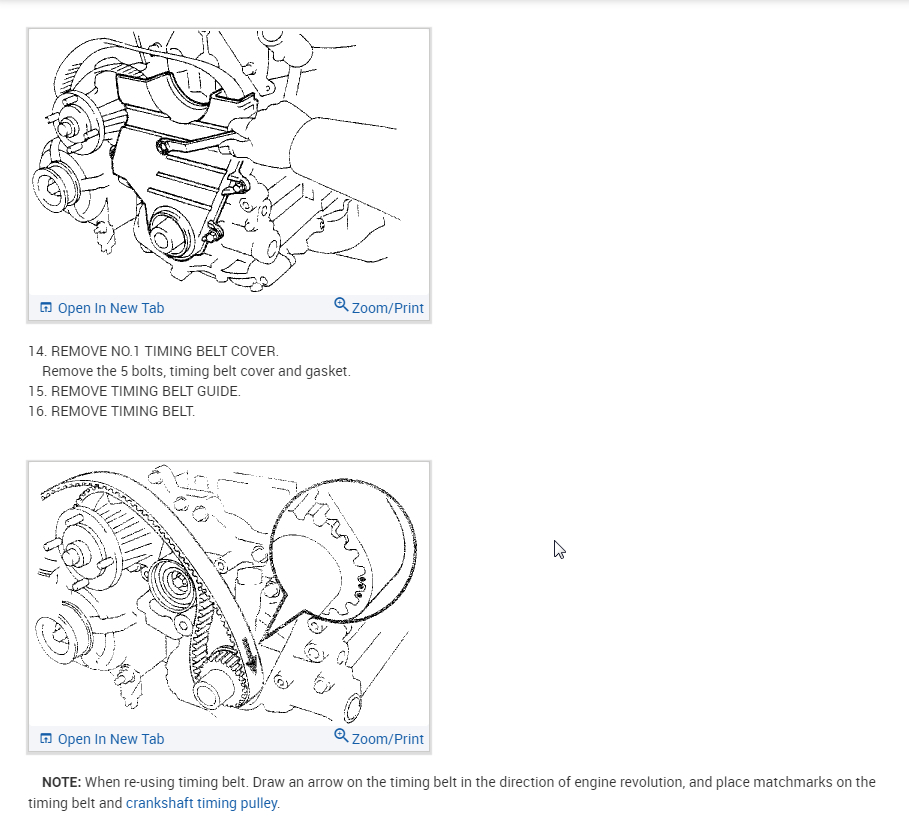 Open In New Tab

Zoom/Print

14. REMOVE NO.1 TIMING BELT COVER.
Remove the 5 bolts, timing belt cover and gasket.
15. REMOVE TIMING BELT GUIDE.
16. REMOVE TIMING BELT.

Open In New Tab

Zoom/Print

NOTE: When re-using timing belt. Draw an arrow on the timing belt in the direction of engine revolution, and place matchmarks on the timing belt and crankshaft timing pulley.