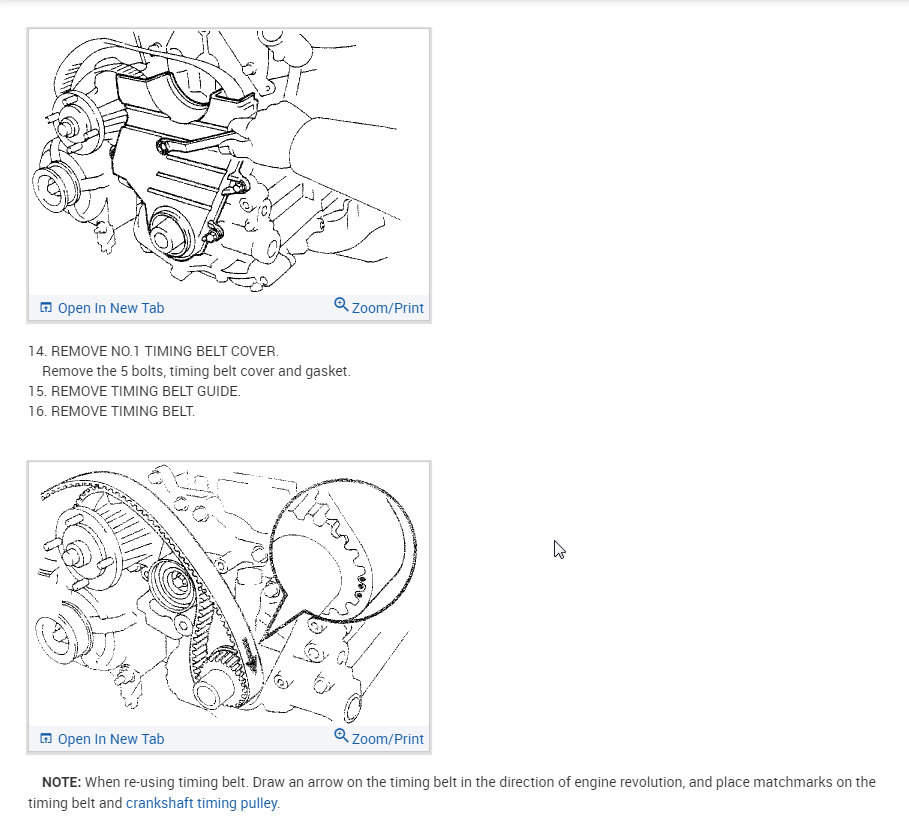 Open In New Tab
Zoom/Print

14. REMOVE NO.1 TIMING BELT COVER.
Remove the 5 bolts, timing belt cover and gasket.
15. REMOVE TIMING BELT GUIDE.
16. REMOVE TIMING BELT.

Open In New Tab
Zoom/Print

NOTE: When re-using timing belt. Draw an arrow on the timing belt in the direction of engine revolution, and place matchmarks on the timing belt and crankshaft timing pulley.