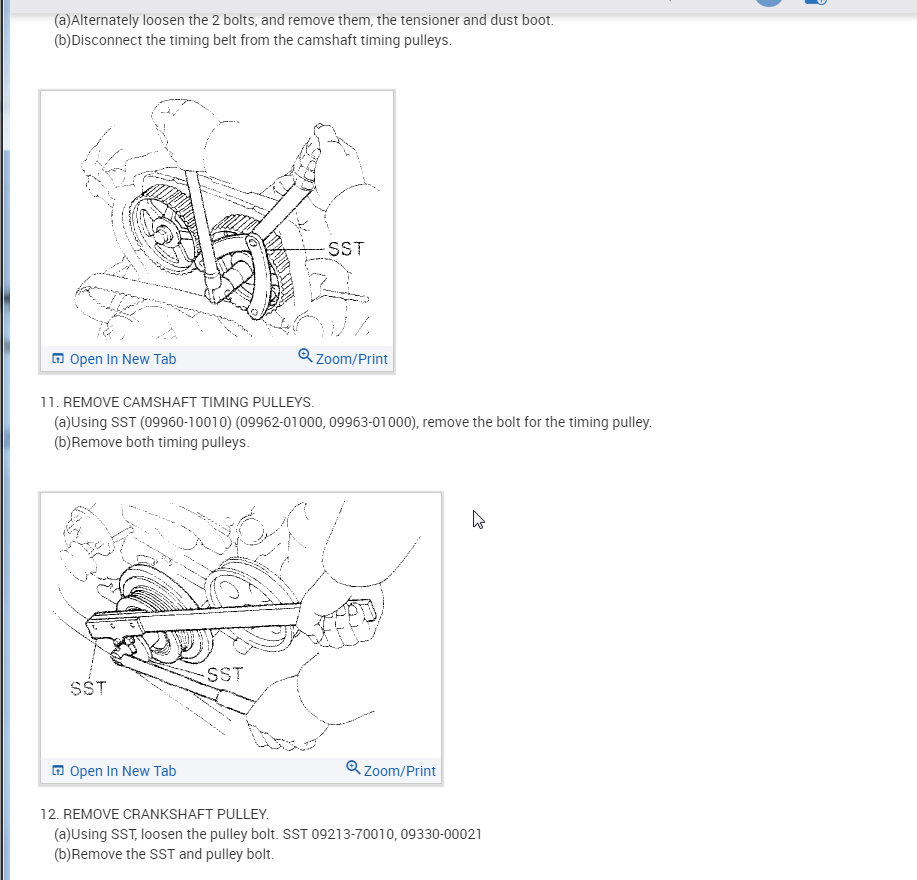 (a)Alternately loosen the 2 bolts, and remove them, the tensioner and dust boot.
(b)Disconnect the timing belt from the camshaft timing pulleys.

SST

Open In New Tab
Zoom/Print

11. REMOVE CAMSHAFT TIMING PULLEYS.
(a)Using SST (09960-10010) (09962-01000, 09963-01000), remove the bolt for the timing pulley.
(b)Remove both timing pulleys.

SST
SST

Open In New Tab
Zoom/Print

12. REMOVE CRANKSHAFT PULLEY.
(a)Using SST, loosen the pulley bolt. SST 09213-70010, 09330-00021
(b)Remove the SST and pulley bolt.