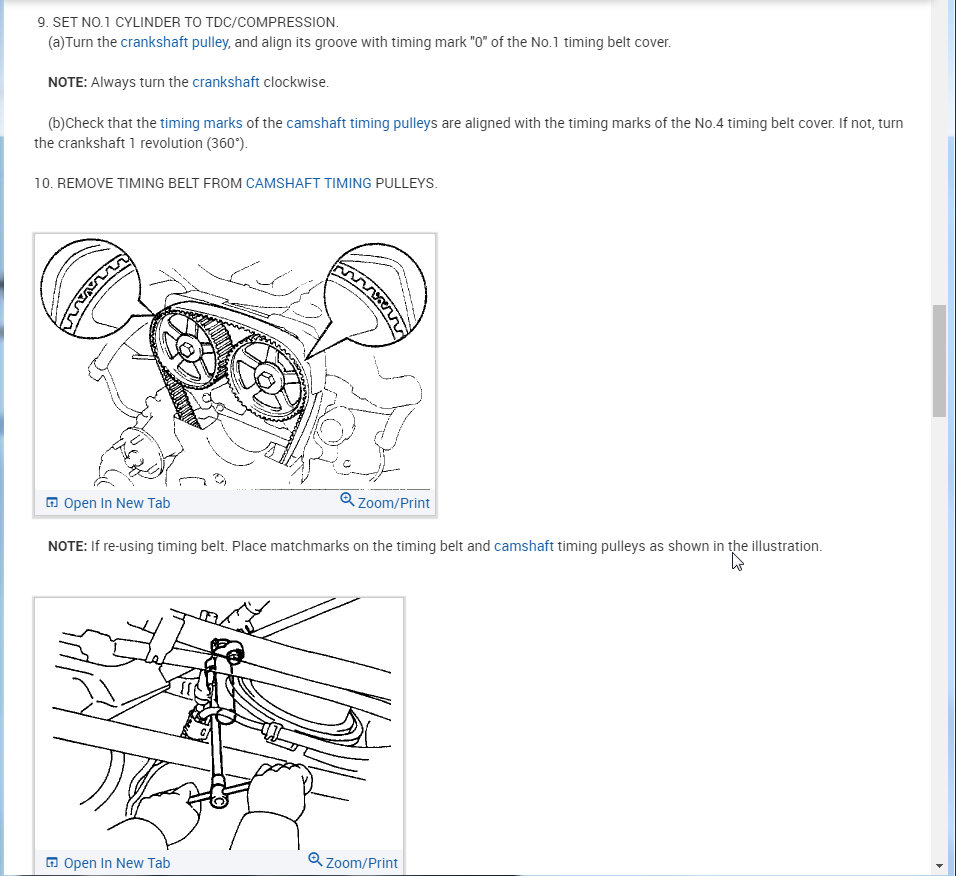 9. SET NO.1 CYLINDER TO TDC/COMPRESSION.
(a)Turn the crankshaft pulley, and align its groove with timing mark "0" of the No.1 timing belt cover.

NOTE: Always turn the crankshaft clockwise.

(b)Check that the timing marks of the camshaft timing pulleys are aligned with the timing marks of the No.4 timing belt cover. If not, turn the crankshaft 1 revolution (360°).

10. REMOVE TIMING BELT FROM CAMSHAFT TIMING PULLEYS.

Open In New Tab
Zoom/Print

NOTE: If re-using timing belt. Place matchmarks on the timing belt and camshaft timing pulleys as shown in the illustration.

Open In New Tab
Zoom/Print