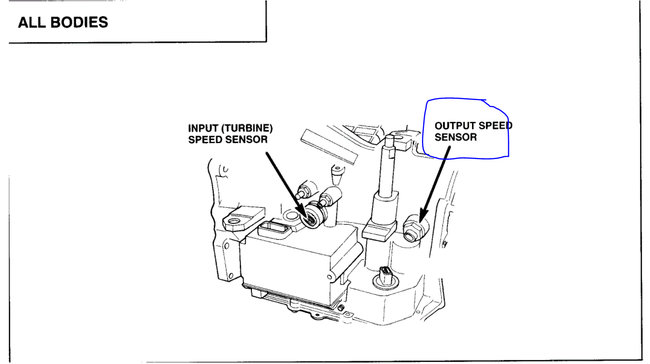 ALL BODIES

INPUT (TURBINE) SPEED SENSOR

OUTPUT SPEED SENSOR