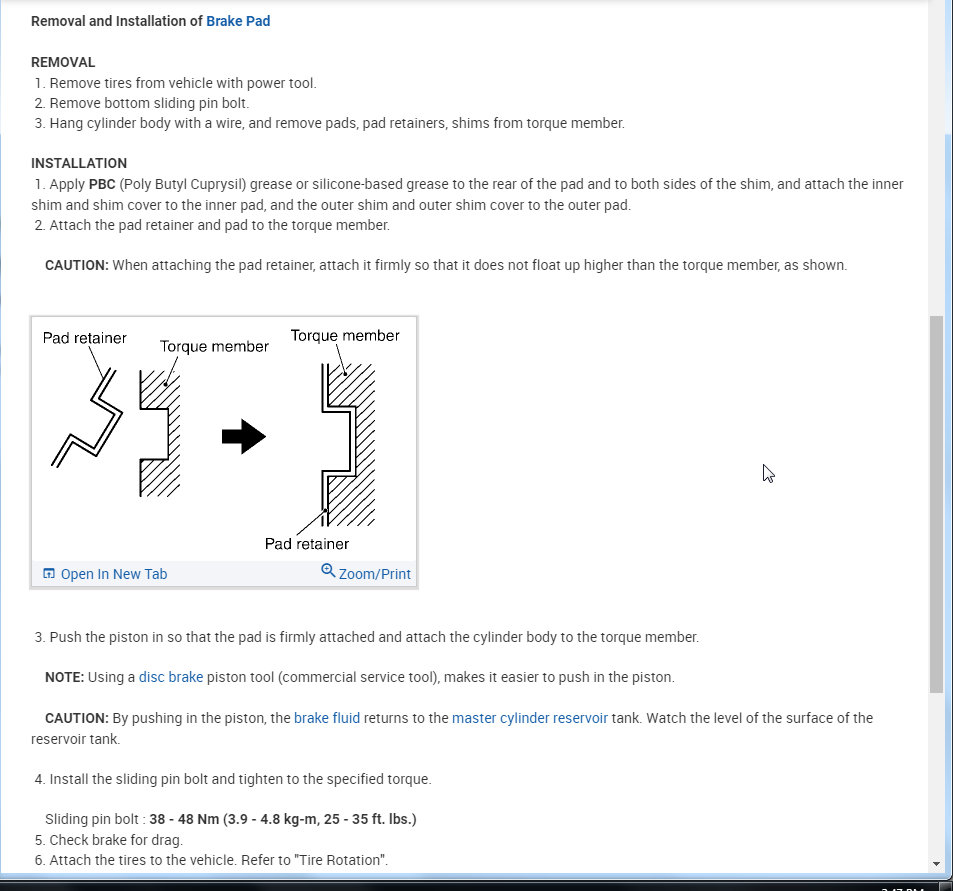 Removal and Installation of Brake Pad

REMOVAL
1. Remove tires from vehicle with power tool.
2. Remove bottom sliding pin bolt.
3. Hang cylinder body with a wire, and remove pads, pad retainers, shims from torque member.

INSTALLATION
1. Apply PBC (Poly Butyl Cuprysil) grease or silicone-based grease to the rear of the pad and to both sides of the shim, and attach the inner shim and shim cover to the inner pad, and the outer shim and outer shim cover to the outer pad.
2. Attach the pad retainer and pad to the torque member.

CAUTION: When attaching the pad retainer, attach it firmly so that it does not float up higher than the torque member, as shown.

Pad retainer
Torque member
Torque member
Pad retainer

Open In New Tab
Zoom/Print

3. Push the piston in so that the pad is firmly attached and attach the cylinder body to the torque member.

NOTE: Using a disc brake piston tool (commercial service tool), makes it easier to push in the piston.

CAUTION: By pushing in the piston, the brake fluid returns to the master cylinder reservoir tank. Watch the level of the surface of the reservoir tank.

4. Install the sliding pin bolt and tighten to the specified torque.

Sliding pin bolt : 38 - 48 Nm (3.9 - 4.8 kg-m, 25 - 35 ft. lbs.)
5. Check brake for drag.
6. Attach the tires to the vehicle. Refer to "Tire Rotation".