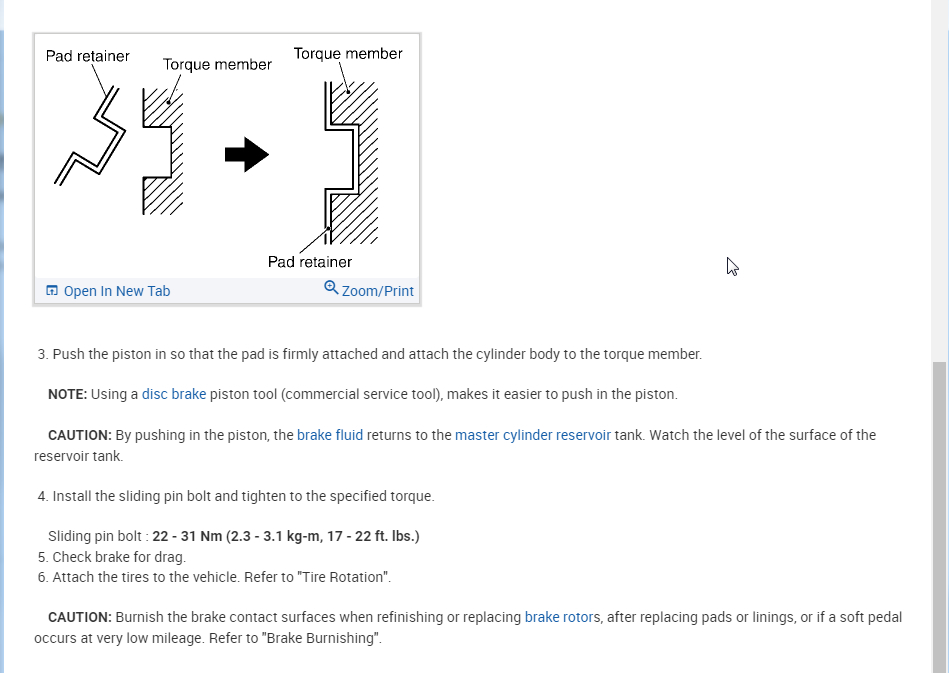 Pad retainer

Torque member

Torque member

Pad retainer

Open In New Tab

Zoom/Print

3. Push the piston in so that the pad is firmly attached and attach the cylinder body to the torque member.

NOTE: Using a disc brake piston tool (commercial service tool), makes it easier to push in the piston.

CAUTION: By pushing in the piston, the brake fluid returns to the master cylinder reservoir tank. Watch the level of the surface of the reservoir tank.

4. Install the sliding pin bolt and tighten to the specified torque.

Sliding pin bolt : 22 - 31 Nm (2.3 - 3.1 kg-m, 17 - 22 ft. lbs.)
5. Check brake for drag.
6. Attach the tires to the vehicle. Refer to "Tire Rotation".

CAUTION: Burnish the brake contact surfaces when refinishing or replacing brake rotors, after replacing pads or linings, or if a soft pedal occurs at very low mileage. Refer to "Brake Burnishing".