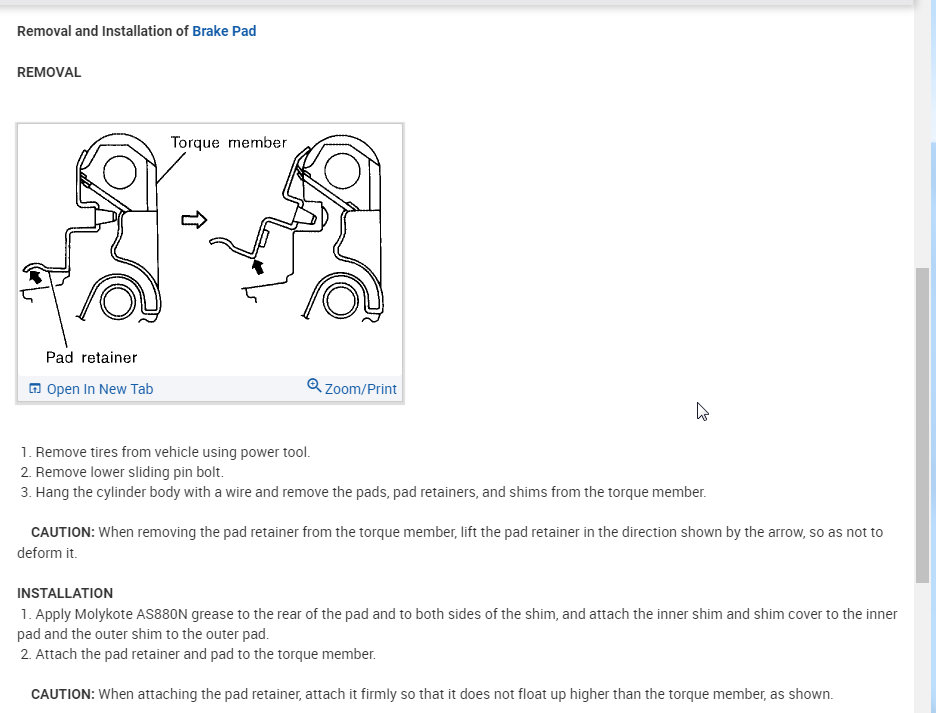 Removal and Installation of Brake Pad

REMOVAL

Torque member

Pad retainer

Open In New Tab

Zoom/Print

1. Remove tires from vehicle using power tool.
2. Remove lower sliding pin bolt.
3. Hang the cylinder body with a wire and remove the pads, pad retainers, and shims from the torque member.

CAUTION: When removing the pad retainer from the torque member, lift the pad retainer in the direction shown by the arrow, so as not to deform it.

INSTALLATION
1. Apply Molykote AS880N grease to the rear of the pad and to both sides of the shim, and attach the inner shim and shim cover to the inner pad and the outer shim to the outer pad.
2. Attach the pad retainer and pad to the torque member.

CAUTION: When attaching the pad retainer, attach it firmly so that it does not float up higher than the torque member, as shown.