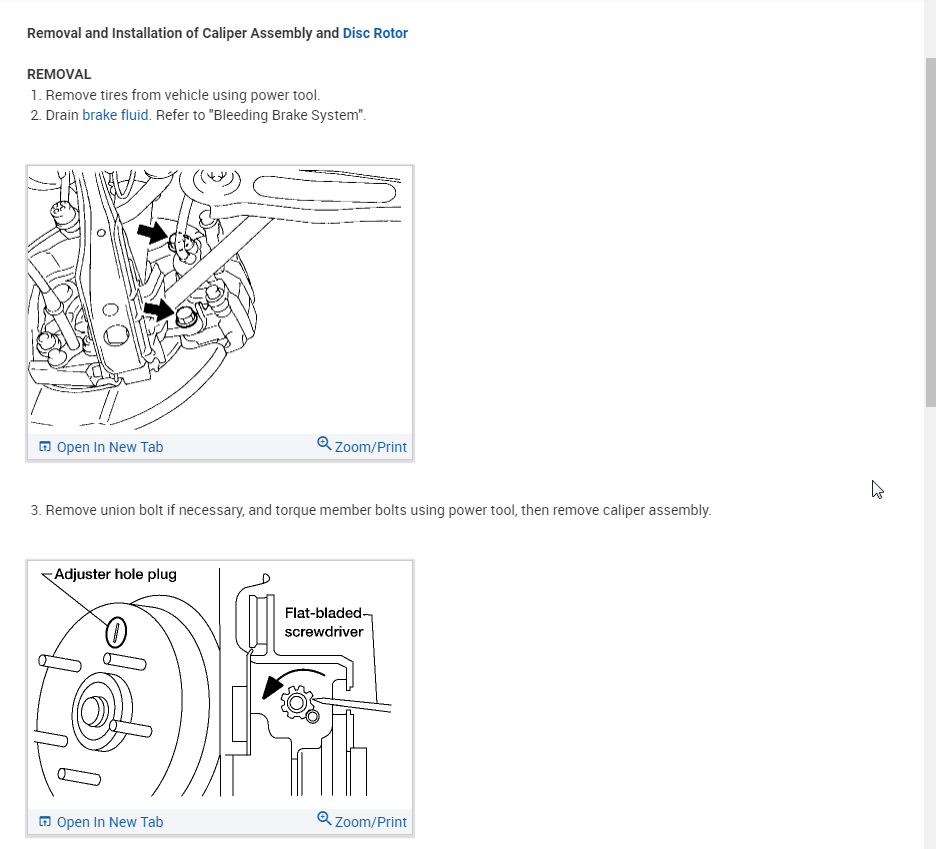 Removal and Installation of Caliper Assembly and Disc Rotor

REMOVAL
1. Remove tires from vehicle using power tool.
2. Drain brake fluid. Refer to "Bleeding Brake System".

Open In New Tab
Zoom/Print

3. Remove union bolt if necessary, and torque member bolts using power tool, then remove caliper assembly.

Adjuster hole plug
Flat-bladed screwdriver

Open In New Tab
Zoom/Print