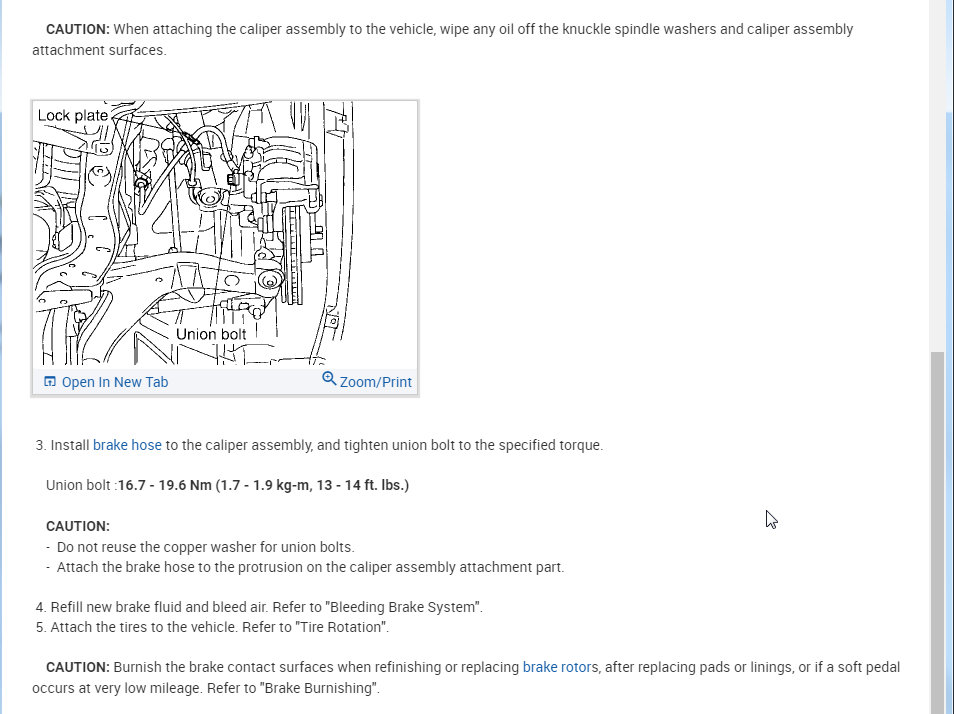 CAUTION: When attaching the caliper assembly to the vehicle, wipe any oil off the knuckle spindle washers and caliper assembly attachment surfaces.

Lock plate

Union bolt

Open In New Tab

Zoom/Print

3. Install brake hose to the caliper assembly, and tighten union bolt to the specified torque.

Union bolt :16.7 - 19.6 Nm (1.7 - 1.9 kg-m, 13 - 14 ft. lbs.)

CAUTION:
- Do not reuse the copper washer for union bolts.
- Attach the brake hose to the protrusion on the caliper assembly attachment part.

4. Refill new brake fluid and bleed air. Refer to "Bleeding Brake System".
5. Attach the tires to the vehicle. Refer to "Tire Rotation".

CAUTION: Burnish the brake contact surfaces when refinishing or replacing brake rotors, after replacing pads or linings, or if a soft pedal occurs at very low mileage. Refer to "Brake Burnishing".