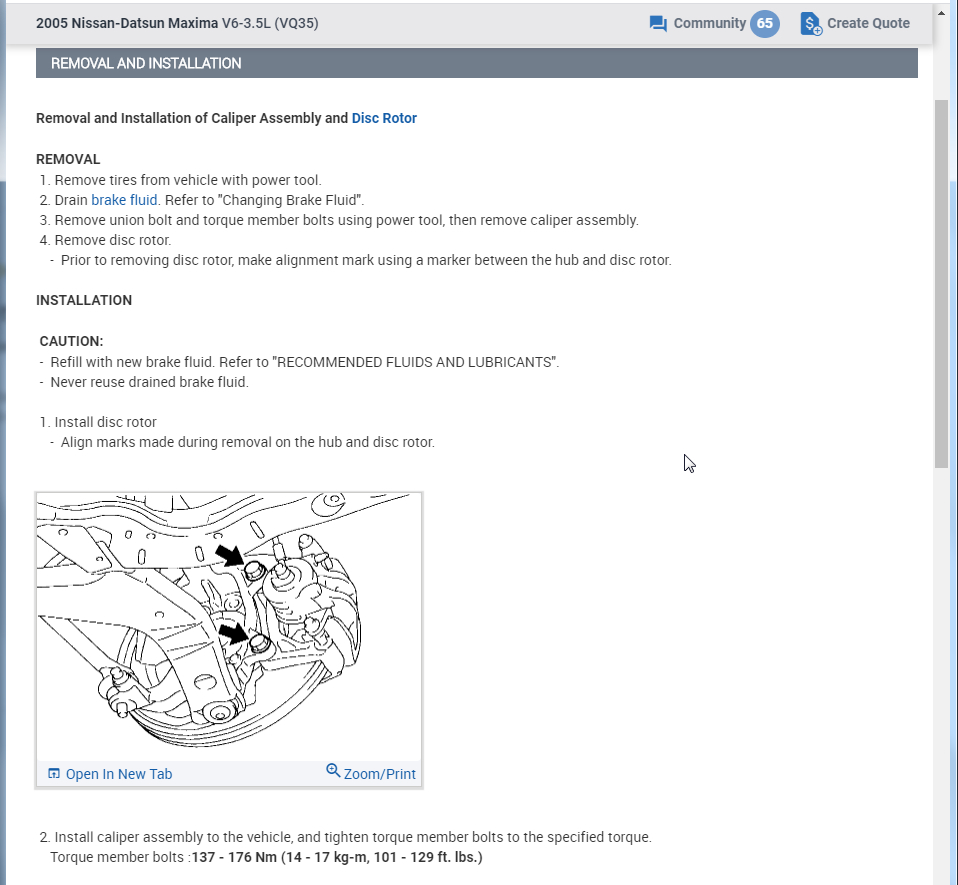 2005 Nissan-Datsun Maxima V6-3.5L (VQ35)

Community 65

Create Quote

REMOVAL AND INSTALLATION

Removal and Installation of Caliper Assembly and Disc Rotor

REMOVAL
1. Remove tires from vehicle with power tool.
2. Drain brake fluid. Refer to "Changing Brake Fluid".
3. Remove union bolt and torque member bolts using power tool, then remove caliper assembly.
4. Remove disc rotor.
- Prior to removing disc rotor, make alignment mark using a marker between the hub and disc rotor.

INSTALLATION

CAUTION:
- Refill with new brake fluid. Refer to "RECOMMENDED FLUIDS AND LUBRICANTS".
- Never reuse drained brake fluid.

1. Install disc rotor
- Align marks made during removal on the hub and disc rotor.

Open In New Tab

Zoom/Print

2. Install caliper assembly to the vehicle, and tighten torque member bolts to the specified torque.
Torque member bolts :137 - 176 Nm (14 - 17 kg-m, 101 - 129 ft. lbs.)