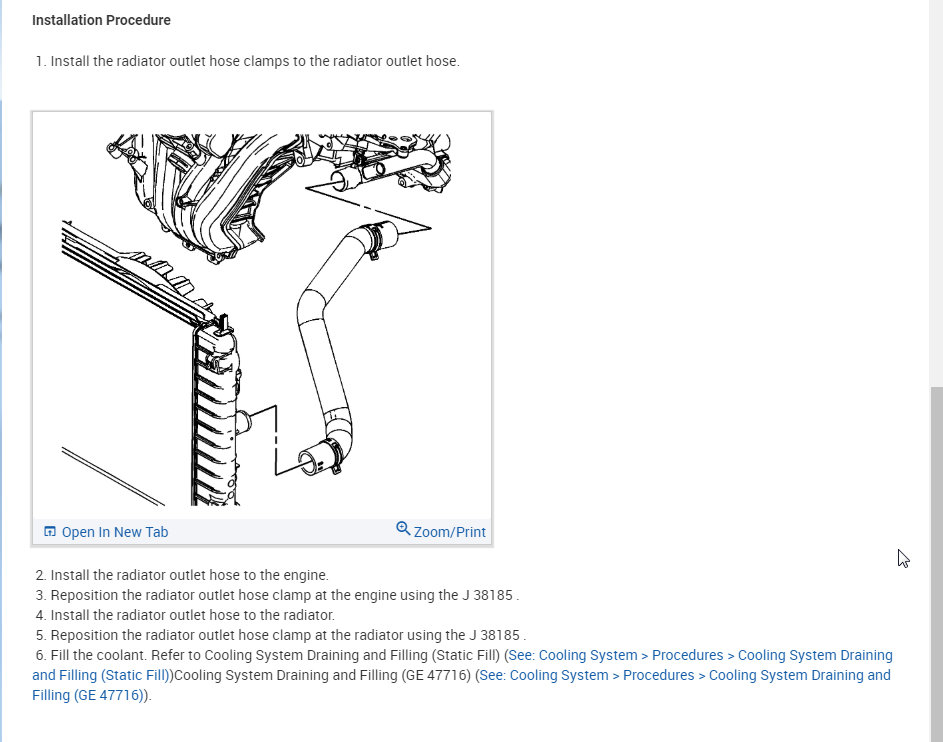 Installation Procedure

1. Install the radiator outlet hose clamps to the radiator outlet hose.

Open In New Tab

Zoom/Print

2. Install the radiator outlet hose to the engine.
3. Reposition the radiator outlet hose clamp at the engine using the J 38185 .
4. Install the radiator outlet hose to the radiator.
5. Reposition the radiator outlet hose clamp at the radiator using the J 38185 .
6. Fill the coolant. Refer to Cooling System Draining and Filling (Static Fill) (See: Cooling System > Procedures > Cooling System Draining and Filling (Static Fill))Cooling System Draining and Filling (GE 47716) (See: Cooling System > Procedures > Cooling System Draining and Filling (GE 47716)).