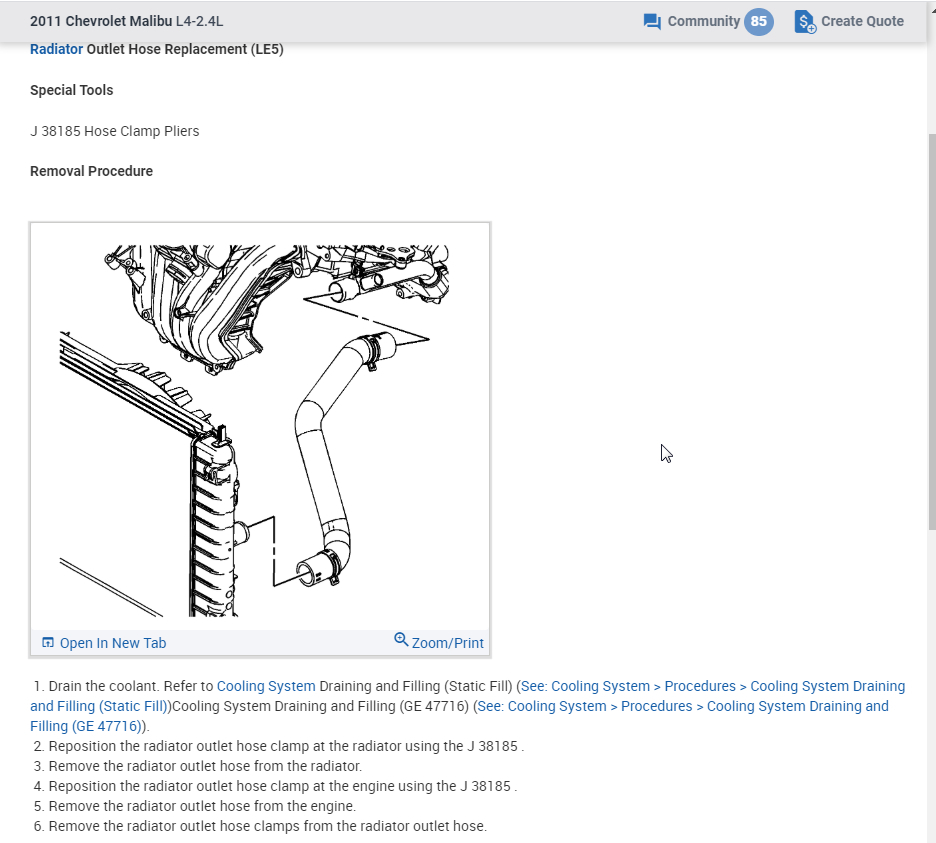 2011 Chevrolet Malibu L4-2.4L

Community 85

Create Quote

Radiator Outlet Hose Replacement (LE5)

Special Tools

J 38185 Hose Clamp Pliers

Removal Procedure

Open In New Tab

Zoom/Print

1. Drain the coolant. Refer to Cooling System Draining and Filling (Static Fill) (See: Cooling System > Procedures > Cooling System Draining and Filling (Static Fill))Cooling System Draining and Filling (GE 47716) (See: Cooling System > Procedures > Cooling System Draining and Filling (GE 47716)).
2. Reposition the radiator outlet hose clamp at the radiator using the J 38185 .
3. Remove the radiator outlet hose from the radiator.
4. Reposition the radiator outlet hose clamp at the engine using the J 38185 .
5. Remove the radiator outlet hose from the engine.
6. Remove the radiator outlet hose clamps from the radiator outlet hose.