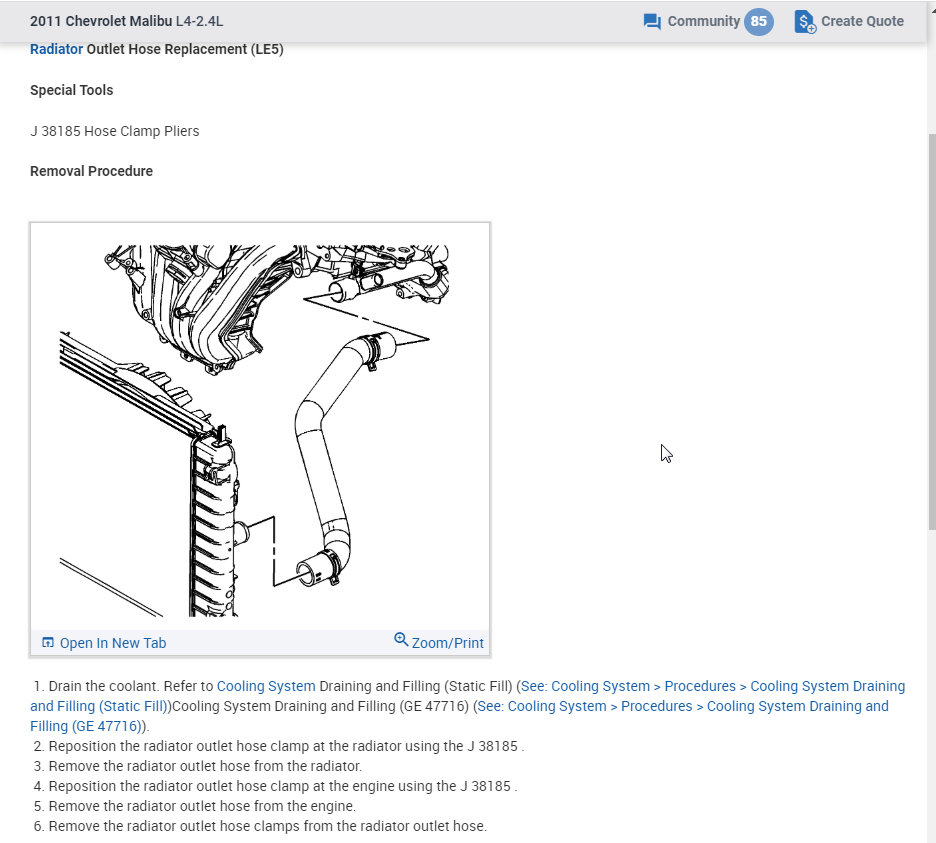 2011 Chevrolet Malibu L4-2.4L

Community 85

Create Quote

Radiator Outlet Hose Replacement (LE5)

Special Tools

J 38185 Hose Clamp Pliers

Removal Procedure

Open In New Tab

Zoom/Print

1. Drain the coolant. Refer to Cooling System Draining and Filling (Static Fill) (See: Cooling System > Procedures > Cooling System Draining and Filling (Static Fill))Cooling System Draining and Filling (GE 47716) (See: Cooling System > Procedures > Cooling System Draining and Filling (GE 47716)).
2. Reposition the radiator outlet hose clamp at the radiator using the J 38185 .
3. Remove the radiator outlet hose from the radiator.
4. Reposition the radiator outlet hose clamp at the engine using the J 38185 .
5. Remove the radiator outlet hose from the engine.
6. Remove the radiator outlet hose clamps from the radiator outlet hose.