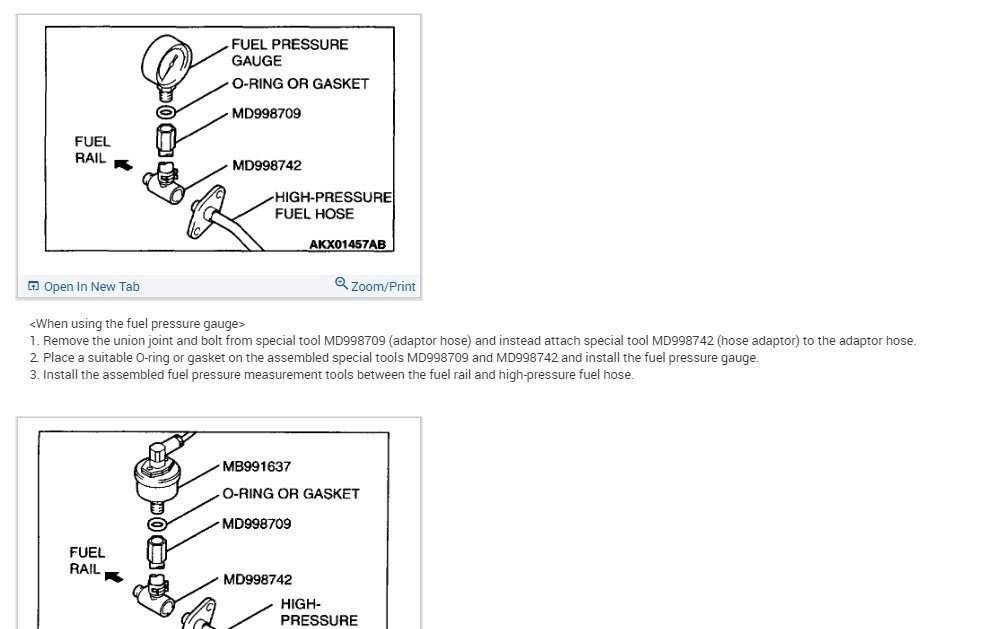 FUEL PRESSURE GAUGE
O-RING OR GASKET
MD998709
FUEL RAIL
MD998742
HIGH-PRESSURE FUEL HOSE
AKX01457AB

Open In New Tab
Zoom/Print

<When using the fuel pressure gauge>
1. Remove the union joint and bolt from special tool MD998709 (adaptor hose) and instead attach special tool MD998742 (hose adaptor) to the adaptor hose.
2. Place a suitable O-ring or gasket on the assembled special tools MD998709 and MD998742 and install the fuel pressure gauge.
3. Install the assembled fuel pressure measurement tools between the fuel rail and high-pressure fuel hose.

MB991637
O-RING OR GASKET
MD998709
FUEL RAIL
MD998742
HIGH-PRESSURE