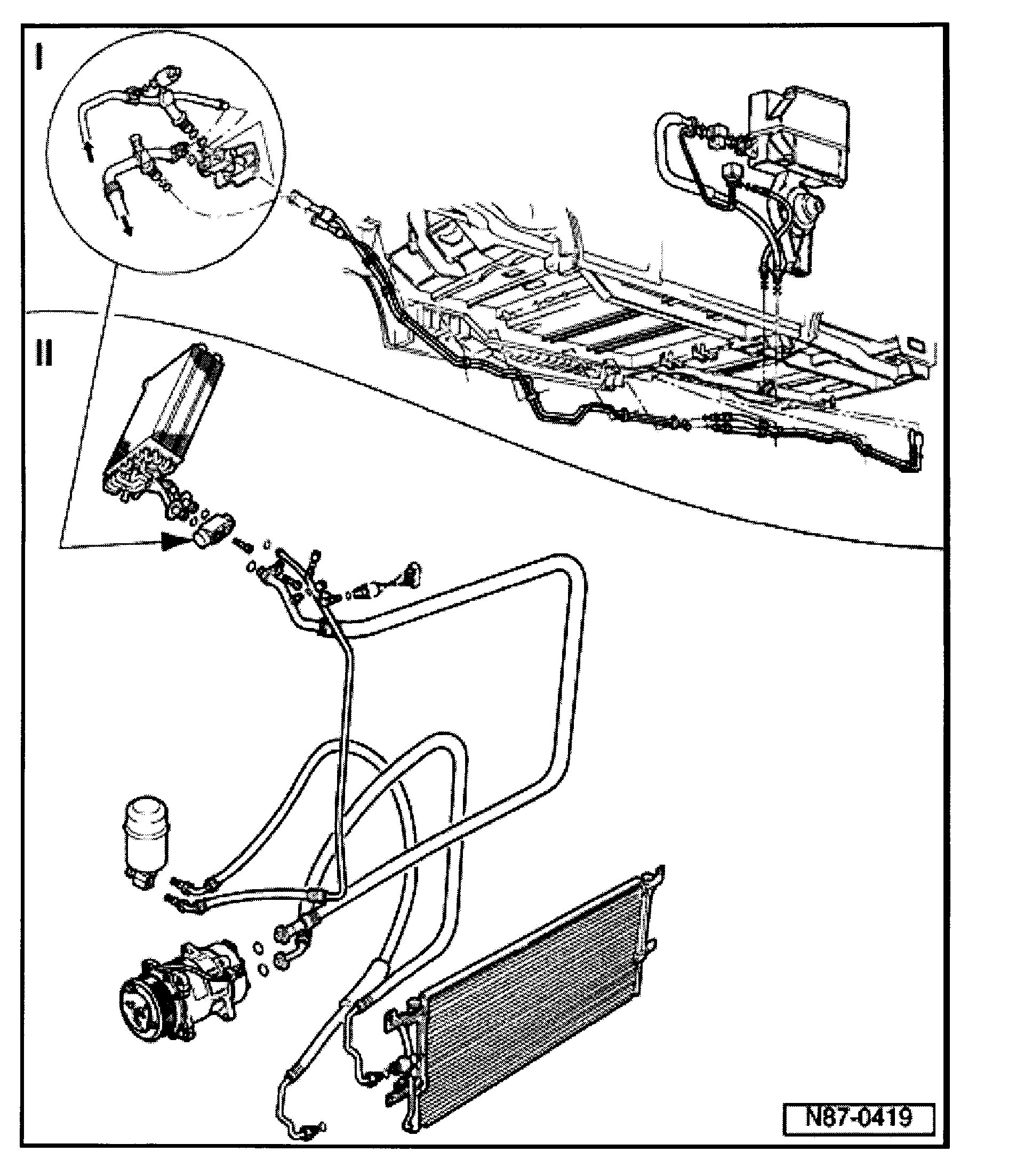 I

II

N87-0419