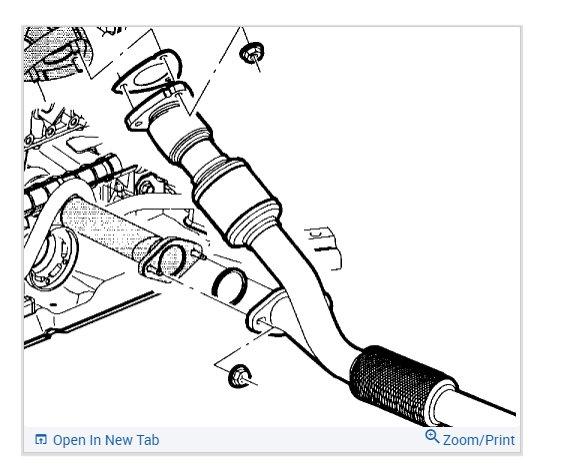 Open In New Tab
Zoom/Print