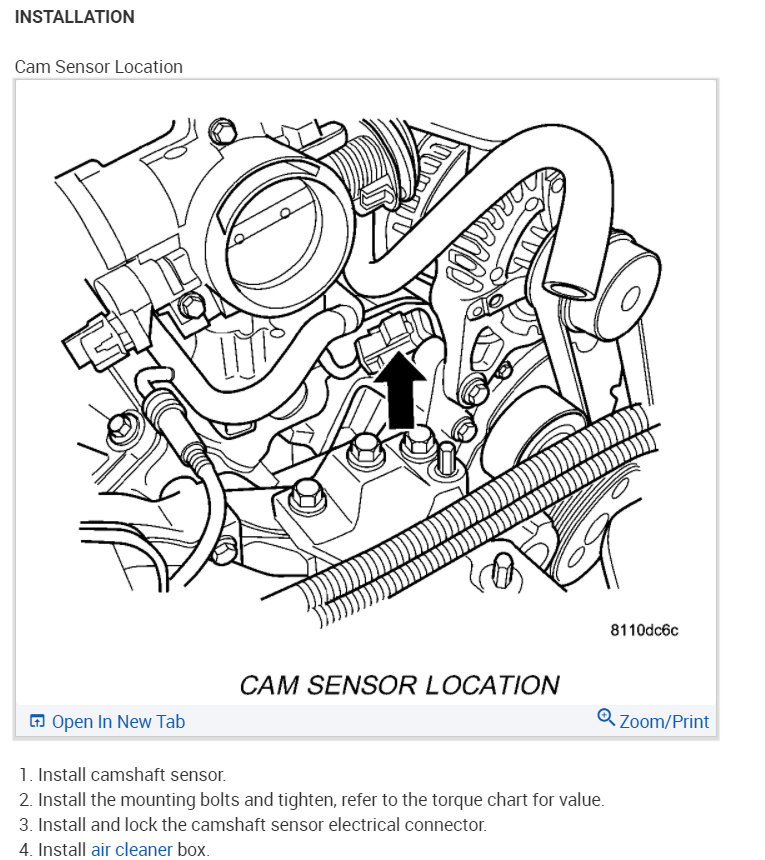 INSTALLATION

Cam Sensor Location

8110dc6c

CAM SENSOR LOCATION

Open In New Tab

Zoom/Print

1. Install camshaft sensor.
2. Install the mounting bolts and tighten, refer to the torque chart for value.
3. Install and lock the camshaft sensor electrical connector.
4. Install air cleaner box.